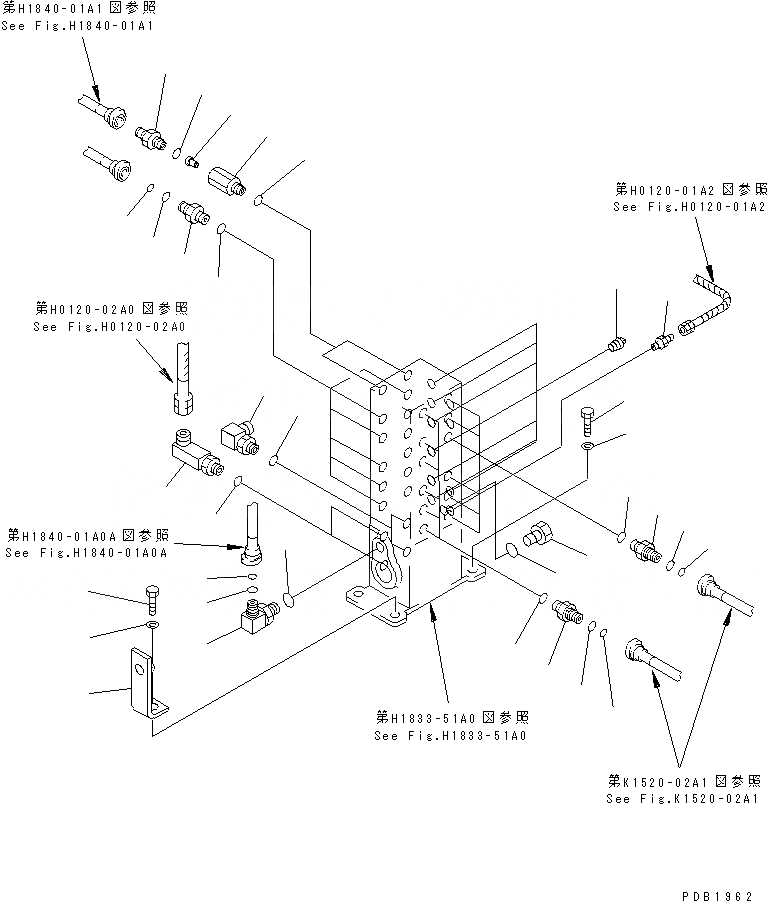 第H1840-01A1図参照
See Fig.H1840-01A1

第H0120-01A2図参照
See Fig.H0120-01A2

第H0120-02A0図参照
See Fig.H0120-02A0

第H1840-01A0A図参照
See Fig.H1840-01A0A

第H1833-51A0図参照
See Fig.H1833-51A0

第K1520-02A1図参照
See Fig.K1520-02A1

PDB1962