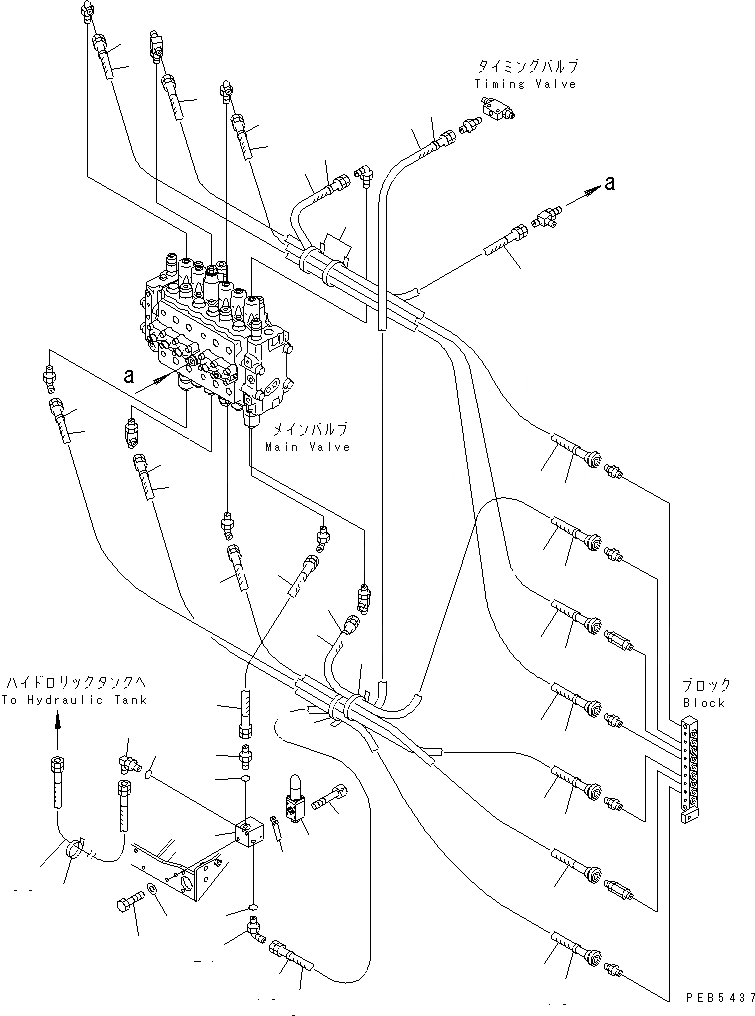 タイミングバルブ
Timing Valve

a

a

メインバルブ
Main Valve

ハイドロリックタンクへ
To Hydraulic Tank

ブロック
Block

PEB5437