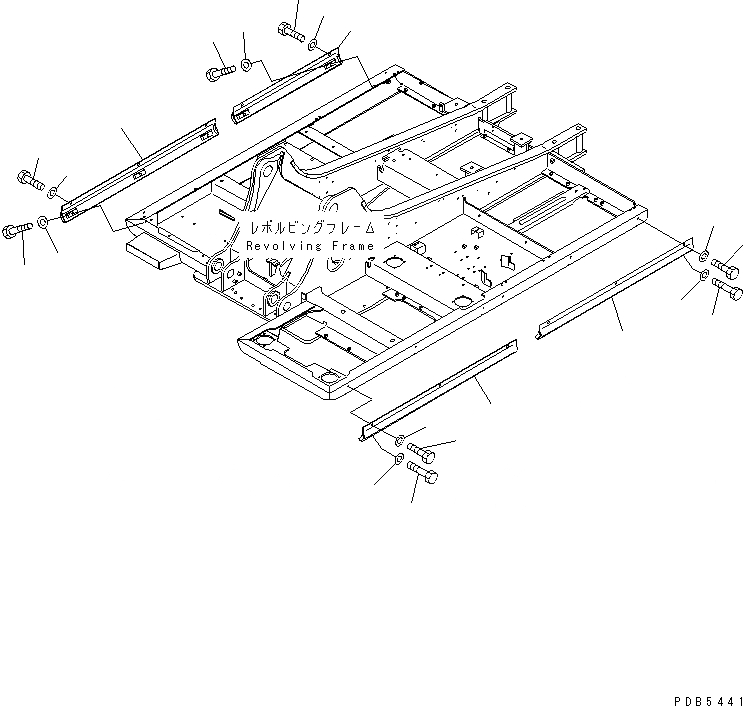 レボルビングフレーム
Revolving Frame

PDB5441