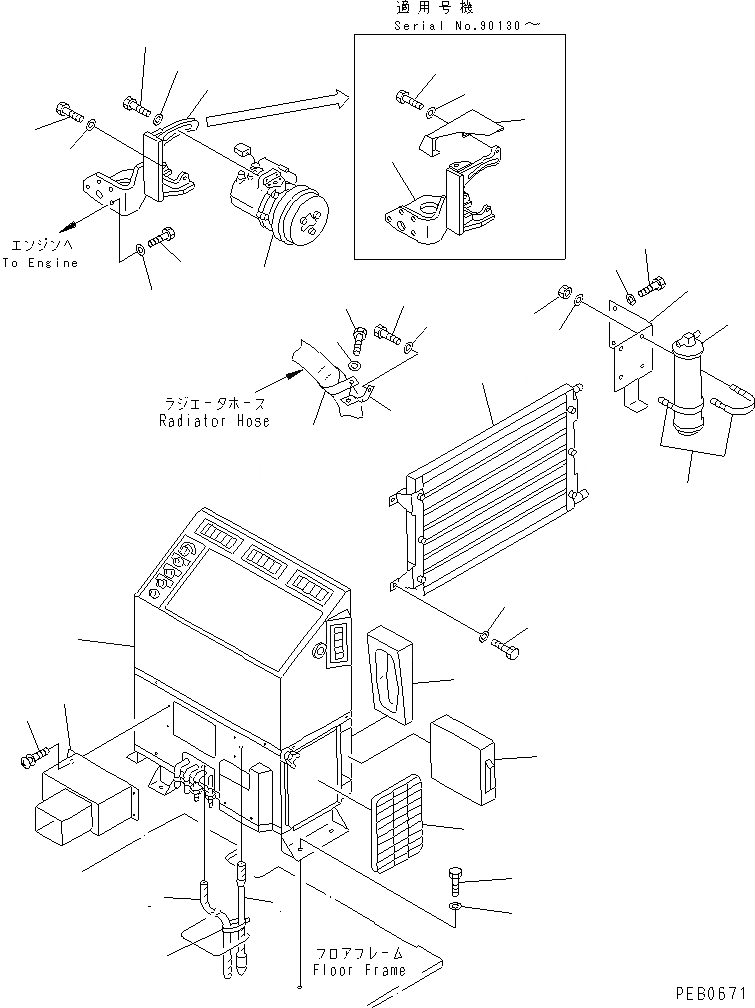 適用号機
Serial No.90130～

エンジンへ
To Engine

ラジエータホース
Radiator Hose

フロアフレーム
Floor Frame

PEB0671