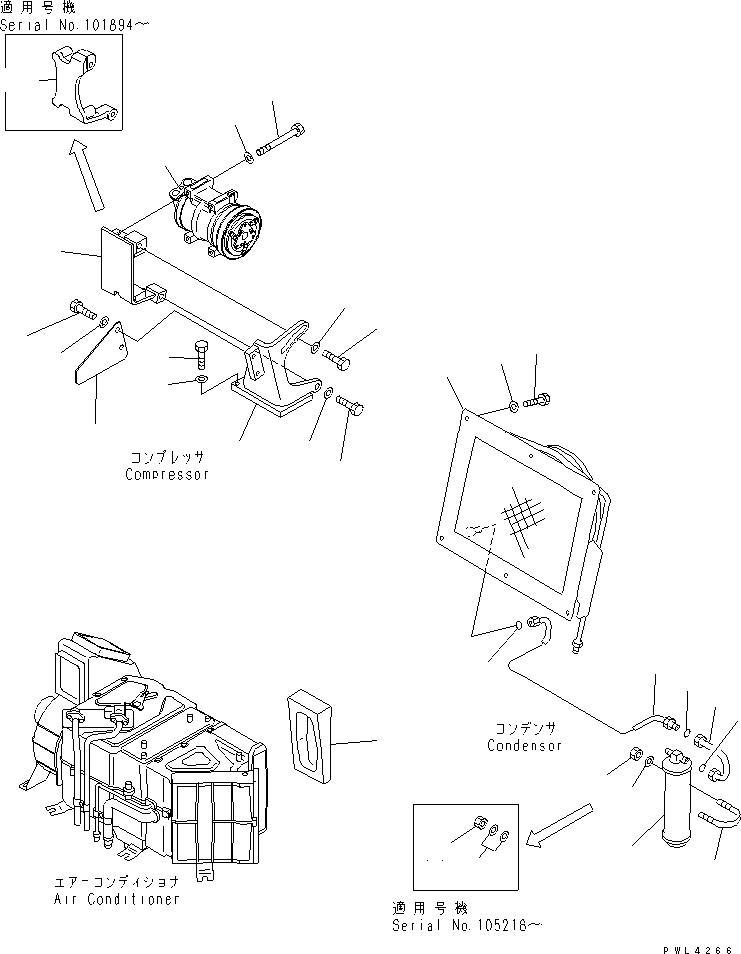 適用号機
Serial No.101894～

コンプレッサ
Compressor

コンデンサ
Condensor

エアーコンディショナ
Air Conditioner

適用号機
Serial No.105216～

PWL4266