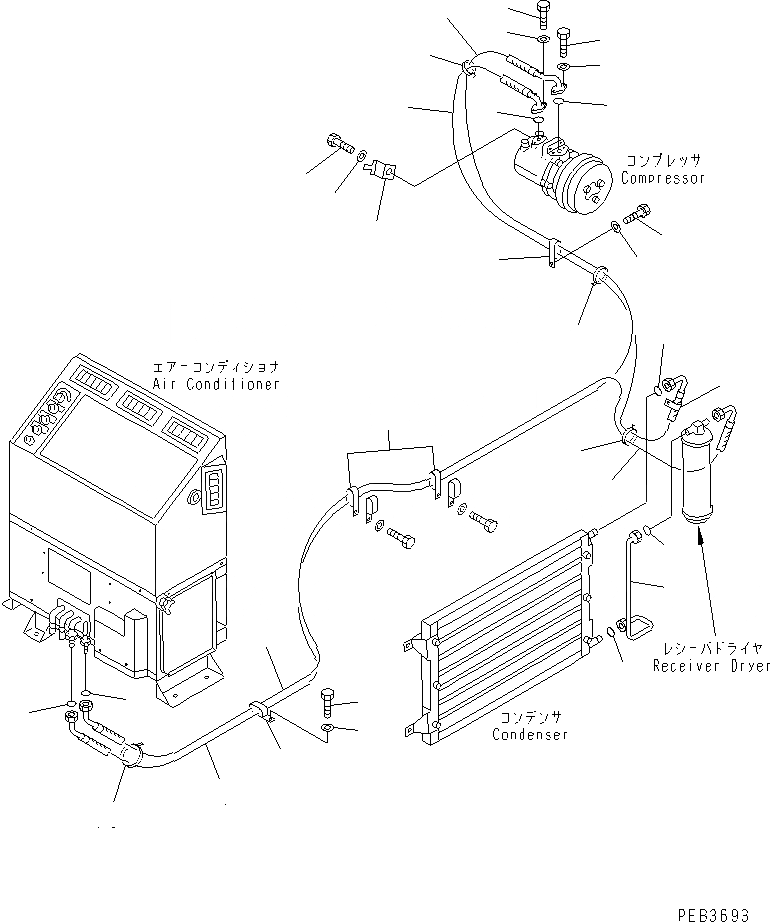 コンプレッサ
Compressor

エアーコンディショナ
Air Conditioner

レシーバドライヤ
Receiver Dryer

コンデンサ
Condenser

PEB3693