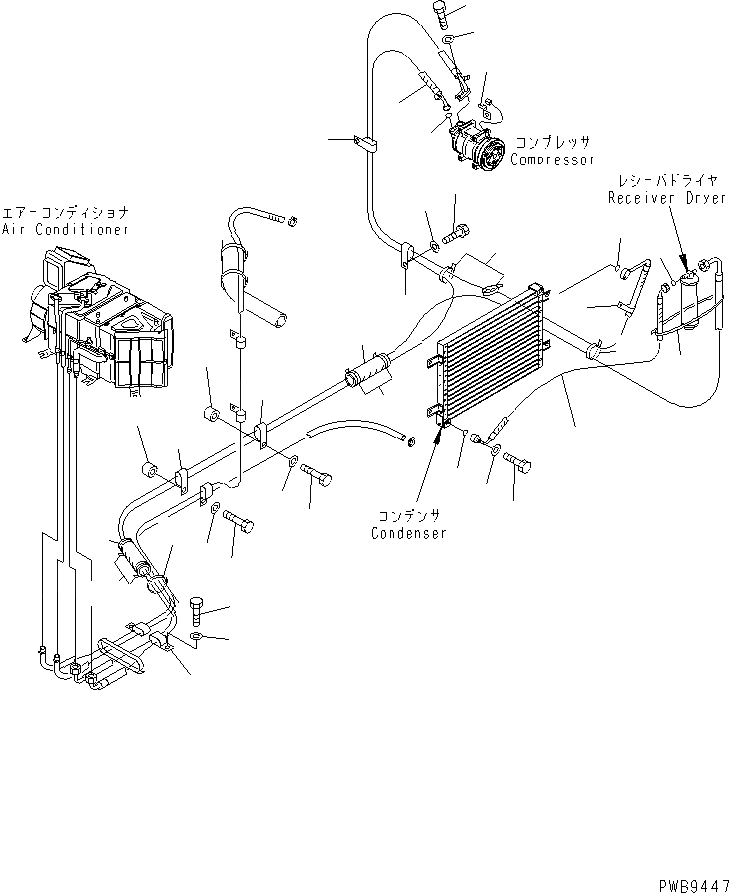 コンプレッサ
Compressor

レシーバドライヤ
Receiver Dryer

エアーコンディショナ
Air Conditioner

コンデンサ
Condenser

PWB9447