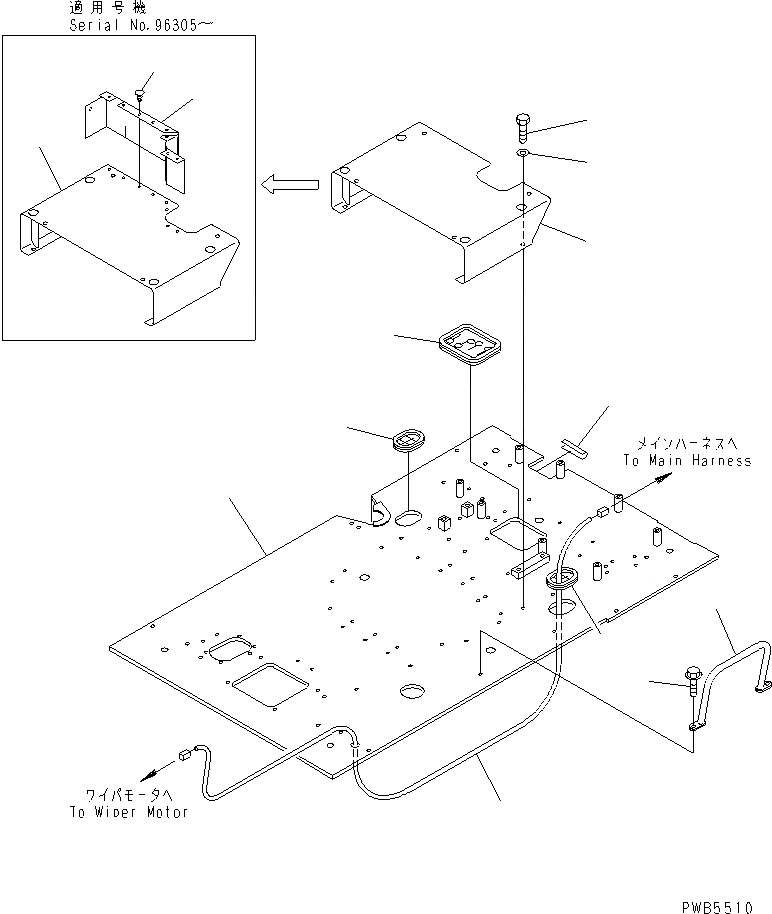 適用号機
Serial No.96305~

メインハーネスへ
To Main Harness

ワイパモータへ
To Wiper Motor

PWB5510