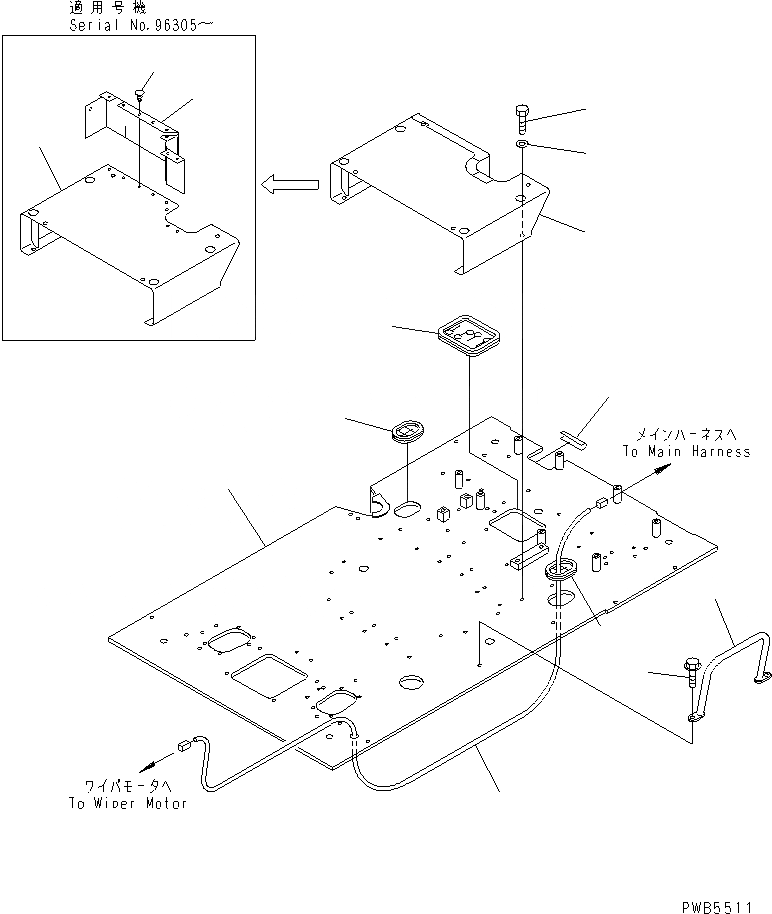 適用号機
Serial No.96305～

メインハーネスへ
To Main Harness

ワイパモータへ
To Wiper Motor

PWB5511