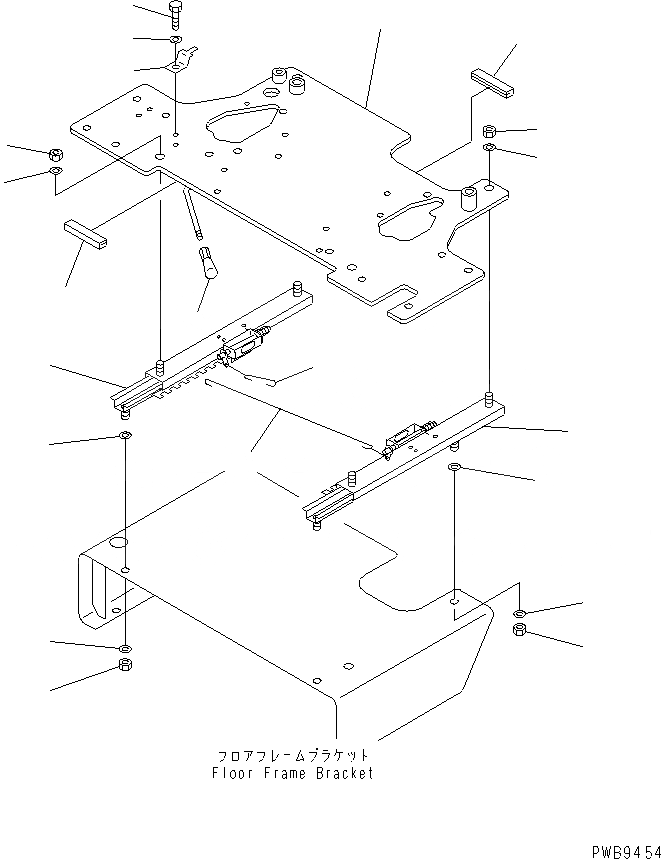 フロアフレームブラケット
Floor Frame Bracket

PWB9454