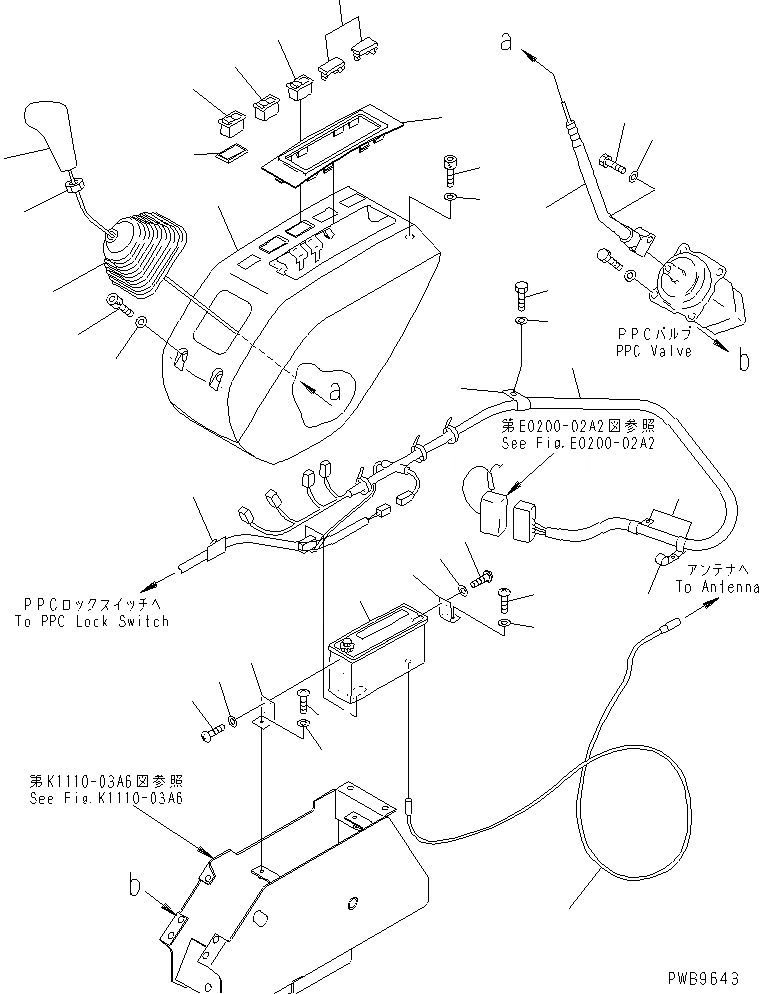 a

PPCバルブ
PPC Valve

b

a

第E0200-02A2図参照
See Fig.E0200-02A2

PPCロックスイッチへ
To PPC Lock Switch

アンテナへ
To Antenna

第K1110-03A6図参照
See Fig.K1110-03A6

b

PWB9643