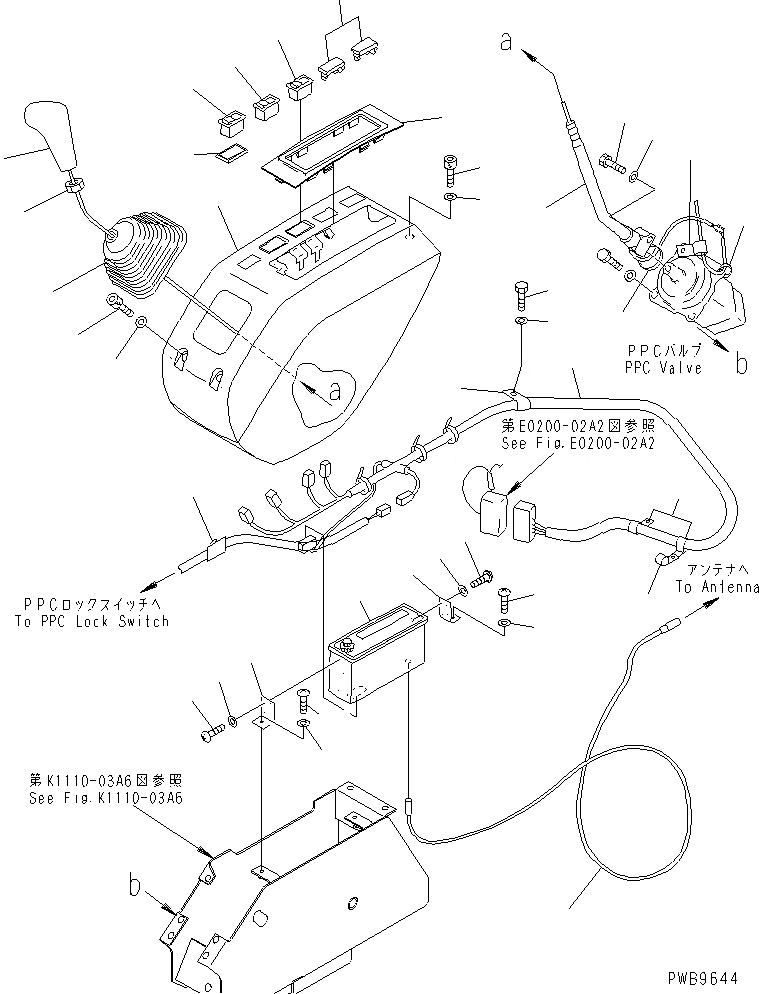 a

PPCバルブ
PPC Valve

b

a

第E0200-02A2図参照
See Fig.E0200-02A2

アンテナへ
To Antenna

PPCロックスイッチへ
To PPC Lock Switch

第K1110-03A6図参照
See Fig.K1110-03A6

b

PWB9644