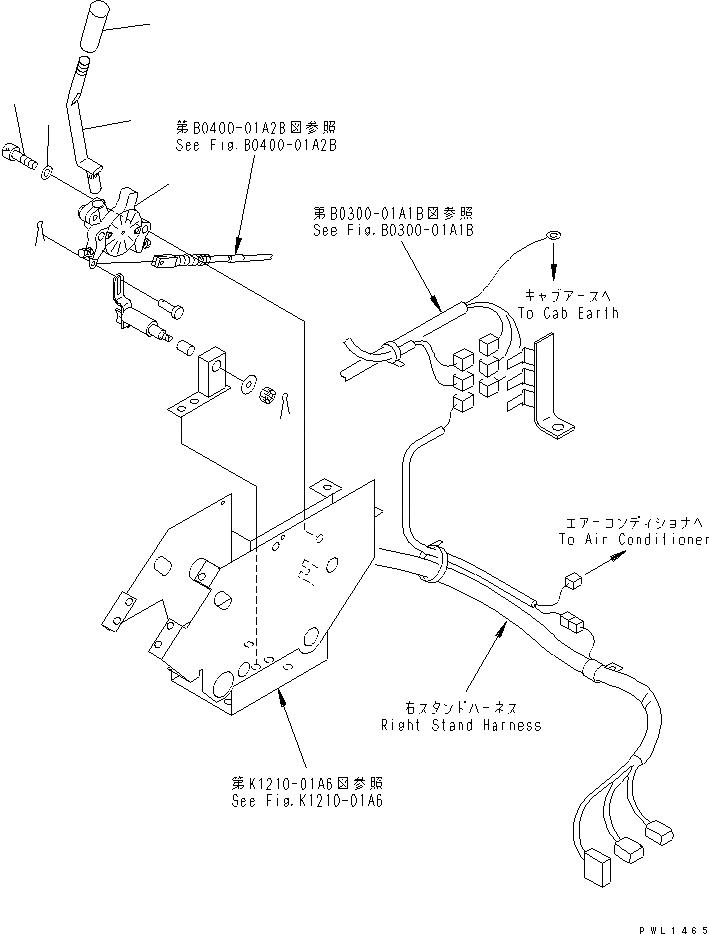 第B0400-01A2B図参照
See Fig.B0400-01A2B

第B0300-01A1B図参照
See Fig.B0300-01A1B

キャブアースへ
To Cab Earth

エアーコンディショナへ
To Air Conditioner

右スタンドハーネス
Right Stand Harness

第K1210-01A6図参照
See Fig.K1210-01A6

PWL1465