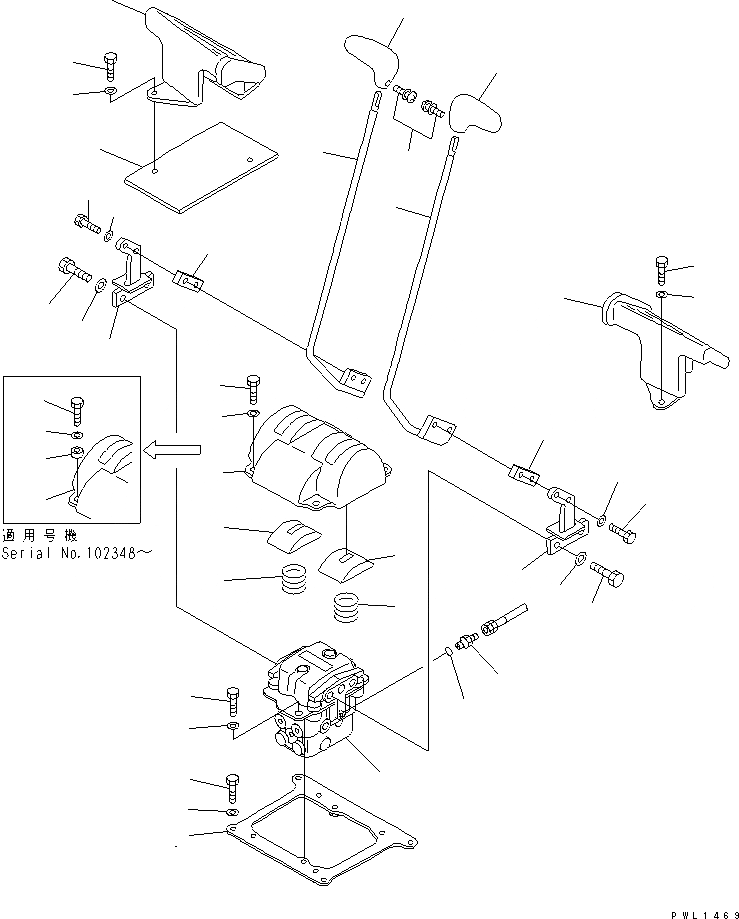 適用号機
Serial No.102348～

PWL1469