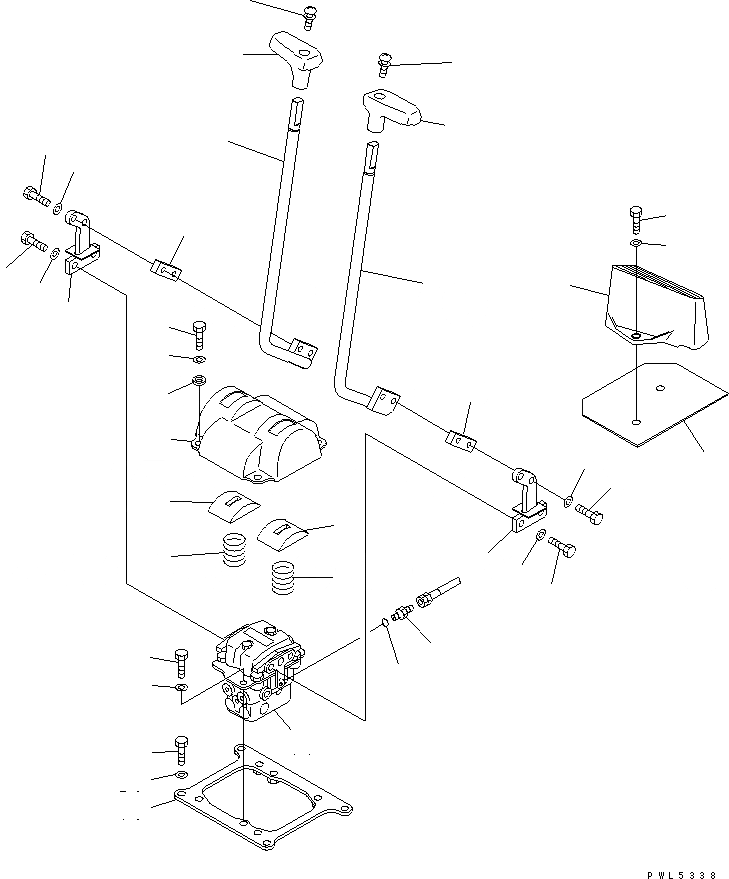 PWL5338