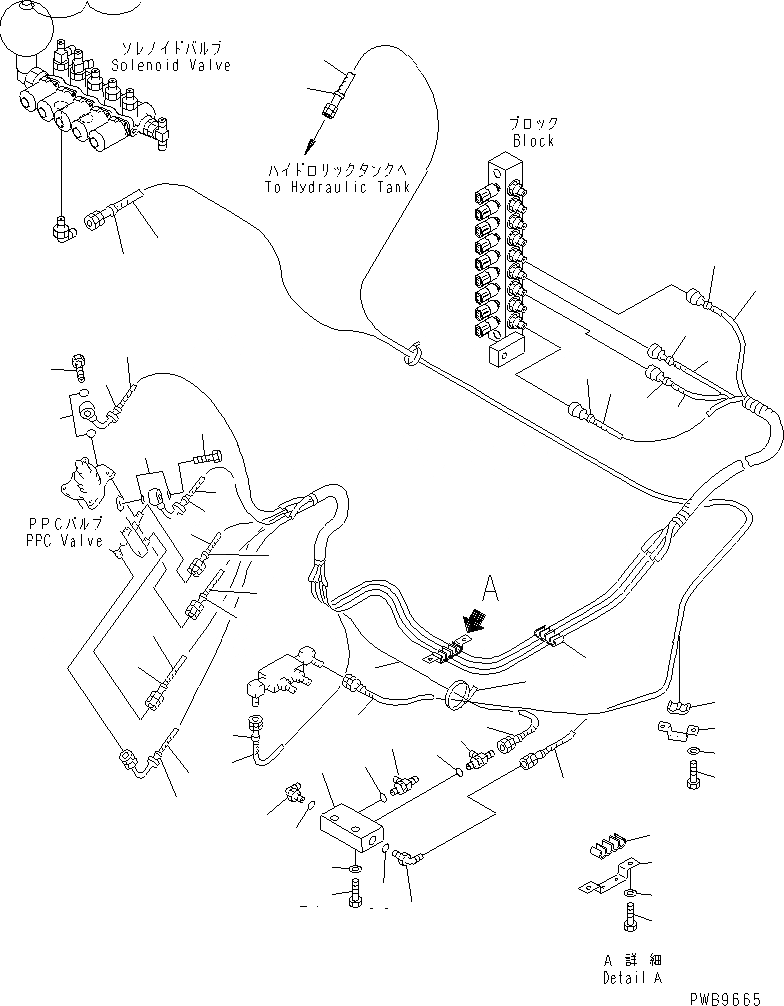 ソレノイドバルブ
Solenoid Valve

ハイドロリックタンクへ
To Hydraulic Tank

ブロック
Block

PPCバルブ
PPC Valve

A

A 詳細
Detail A

PWB9665