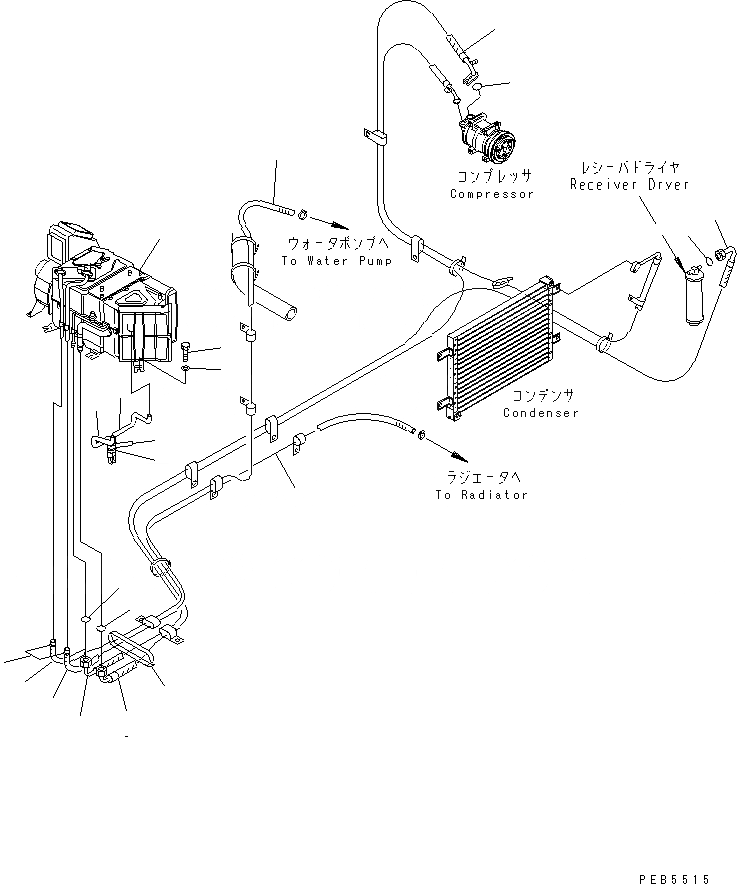 コンプレッサ
Compressor

レシーバドライヤ
Receiver Dryer

ウォータポンプへ
To Water Pump

コンデンサ
Condenser

ラジエータへ
To Radiator

PEB5515