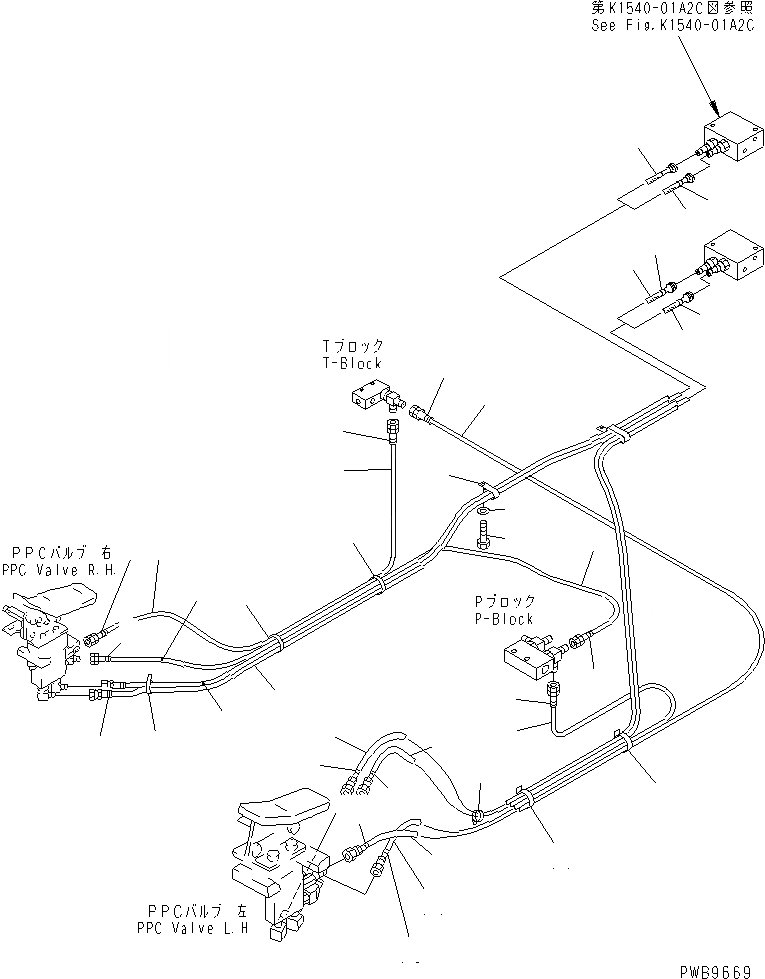 第K1540-01A2C図参照
See Fig.K1540-01A2C

Tブロック
T-Block

PPCバルブ 右
PPC Valve R.H.

Pブロック
P-Block

PPCバルブ 左
PPC Valve L.H

PWB9669