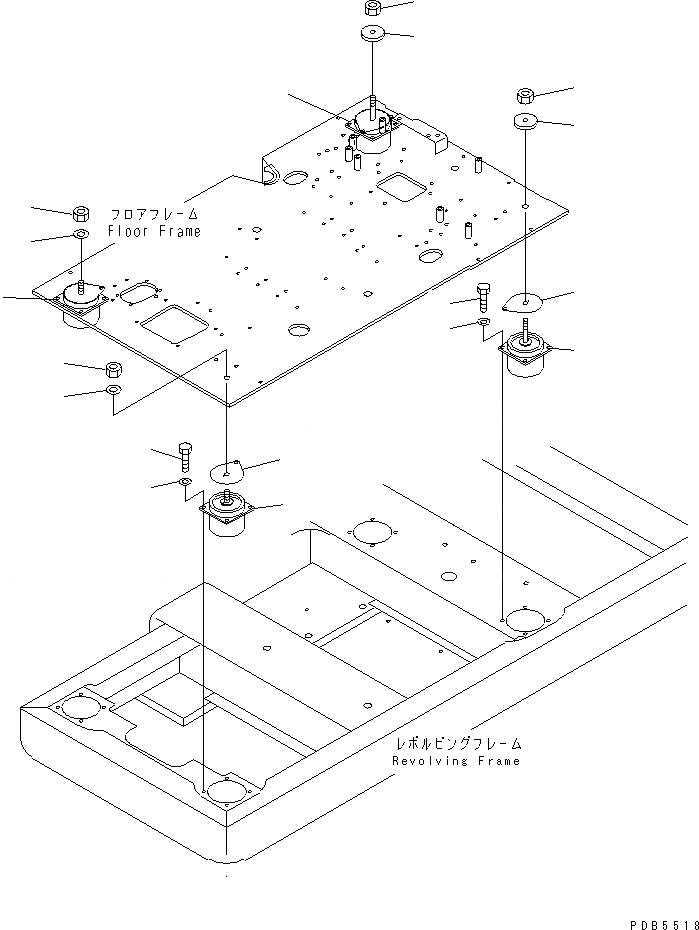 フロアフレーム
Floor Frame

レボルビングフレーム
Revolving Frame

PDB5518