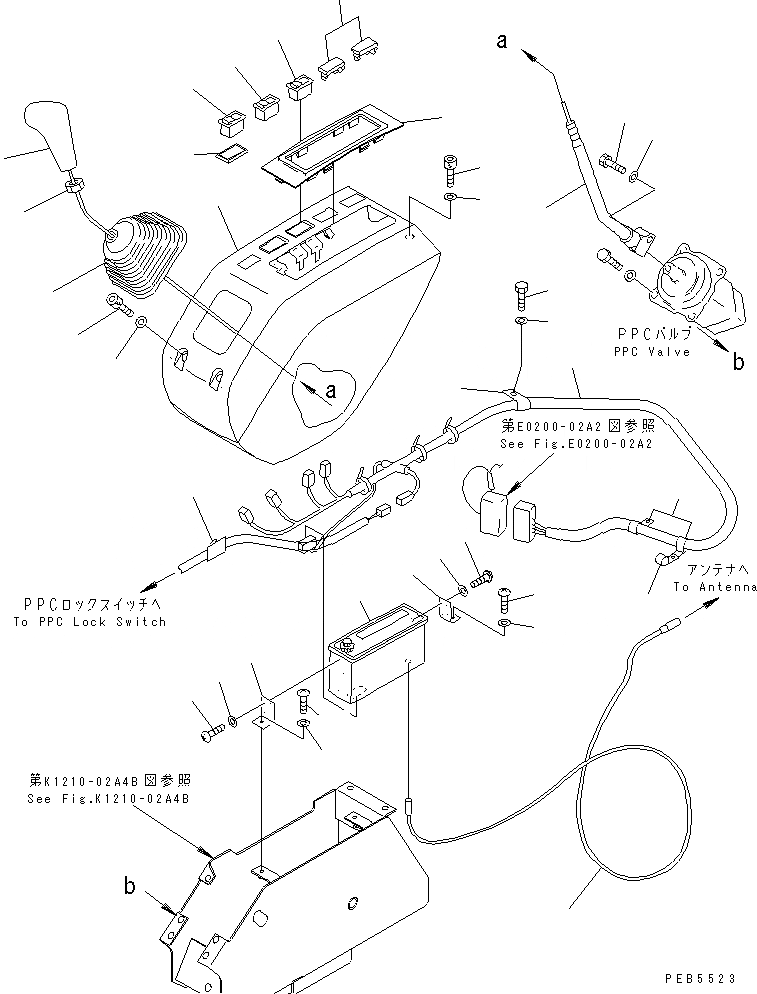 a
PPCバルブ
PPC Valve
b
a
第E0200-02A2図参照
See Fig.E0200-02A2
PPCロックスイッチへ
To PPC Lock Switch
アンテナへ
To Antenna
第K1210-02A4B図参照
See Fig.K1210-02A4B
b
PEB5523