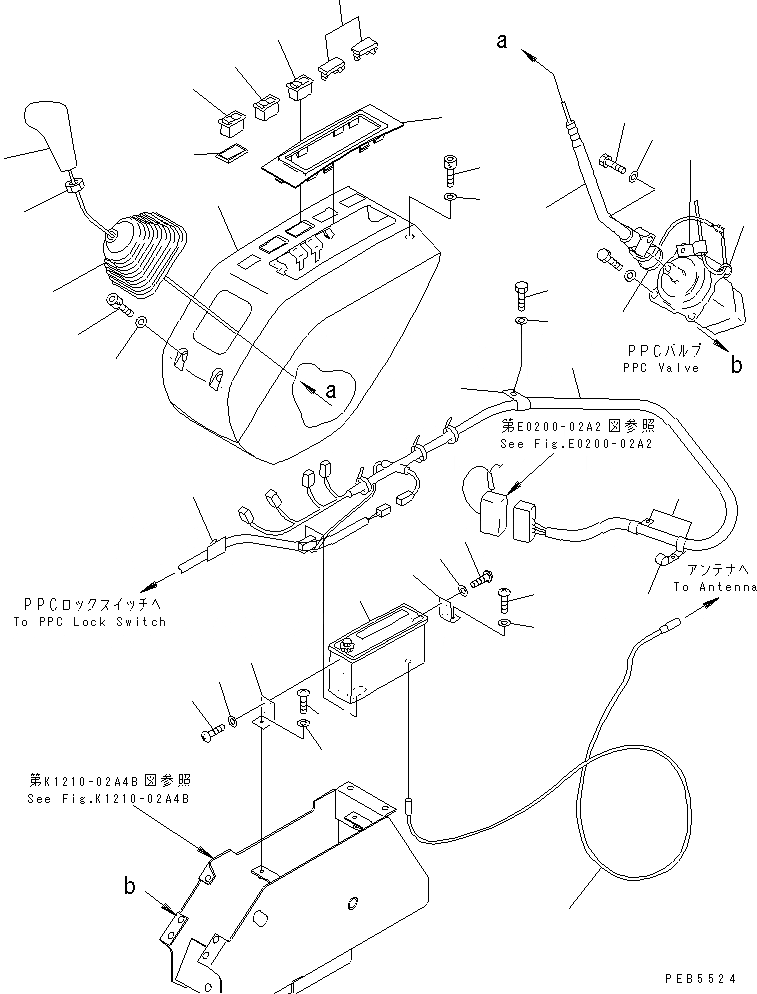 a

PPCバルブ
PPC Valve

b

a

第E0200-02A2図参照
See Fig.E0200-02A2

アンテナへ
To Antenna

PPCロックスイッチへ
To PPC Lock Switch

第K1210-02A4B図参照
See Fig.K1210-02A4B

b

PEB5524