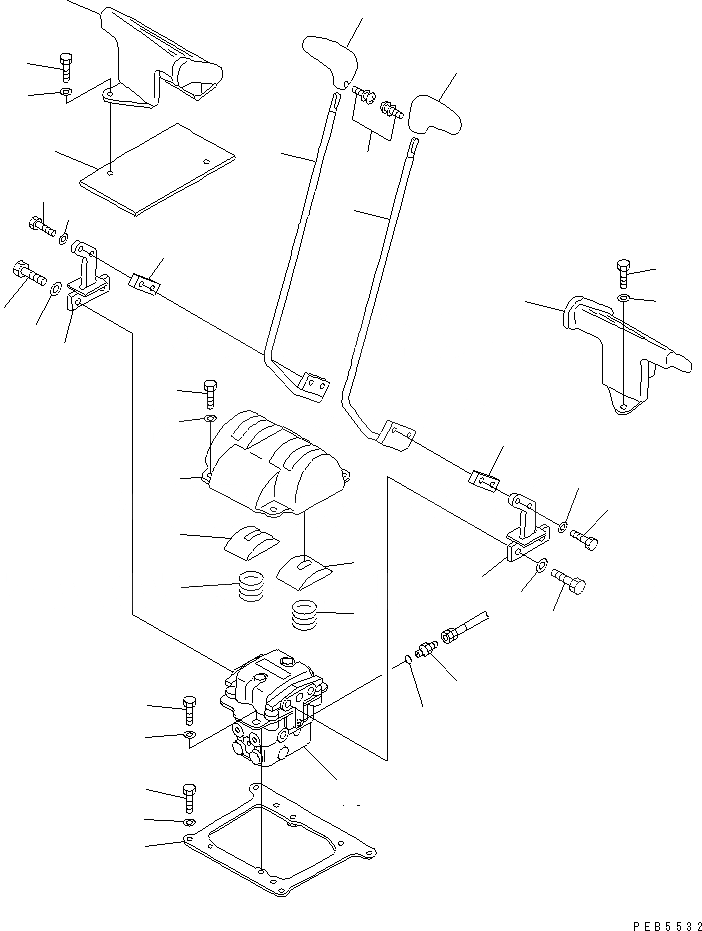 PEB5532