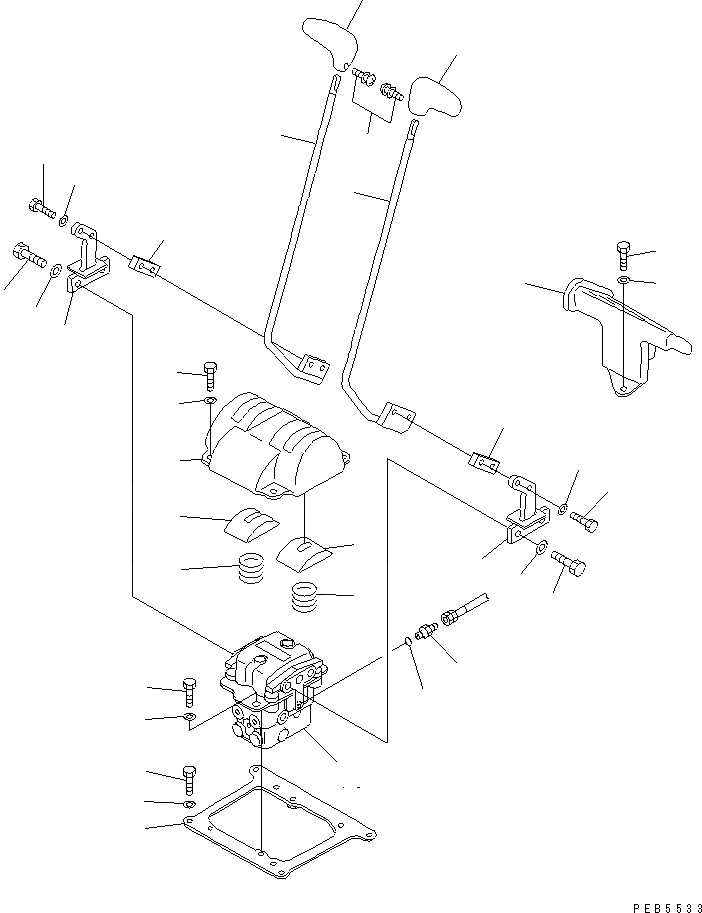 PEB5533