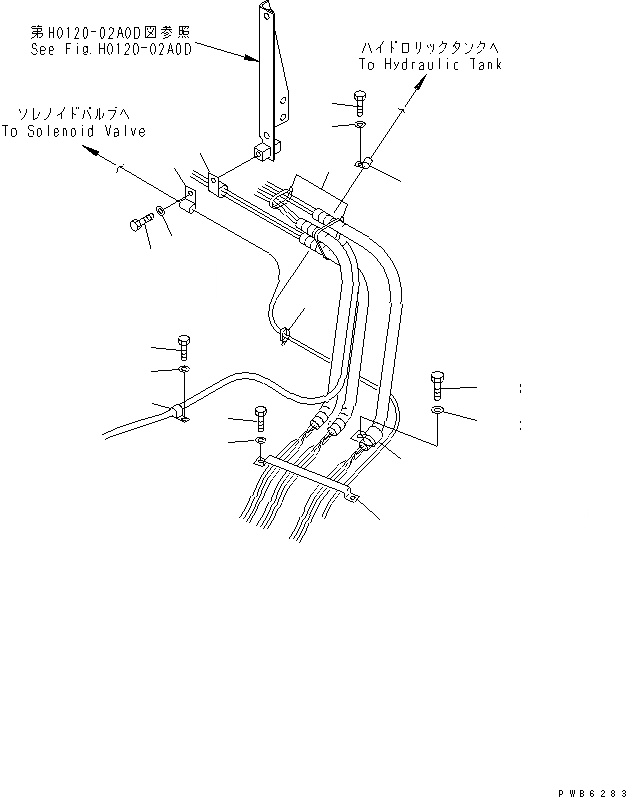 第H0120-02A0D図参照
See Fig.H0120-02A0D

ハイドロリックタンクへ
To Hydraulic Tank

ソレノイドバルブへ
To Solenoid Valve

:

:

PWB6283