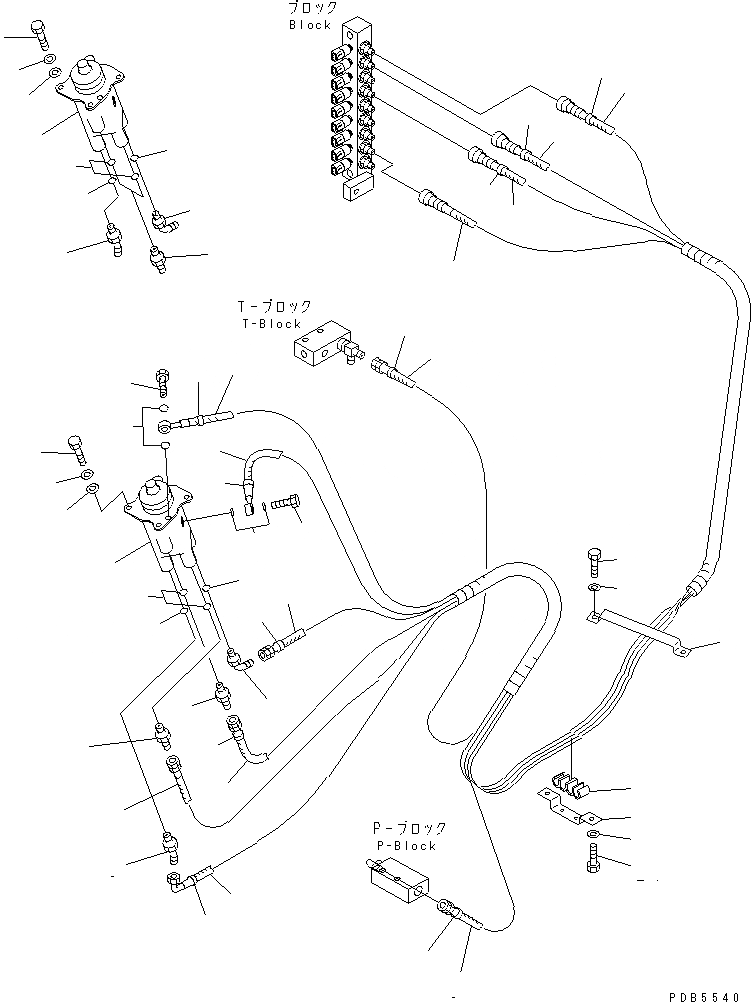 ブロック
Block

T-ブロック
T-Block

P-ブロック
P-Block

PDB5540