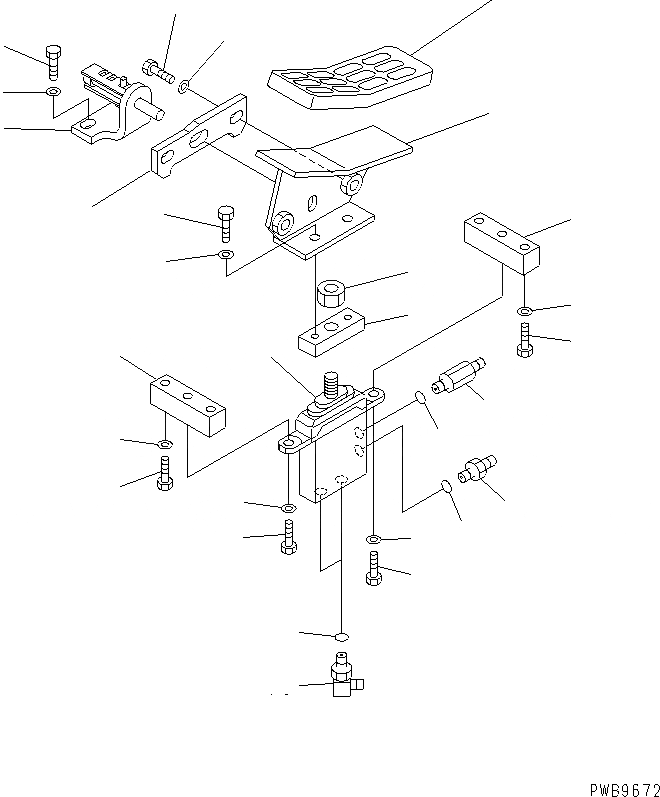 PWB9672