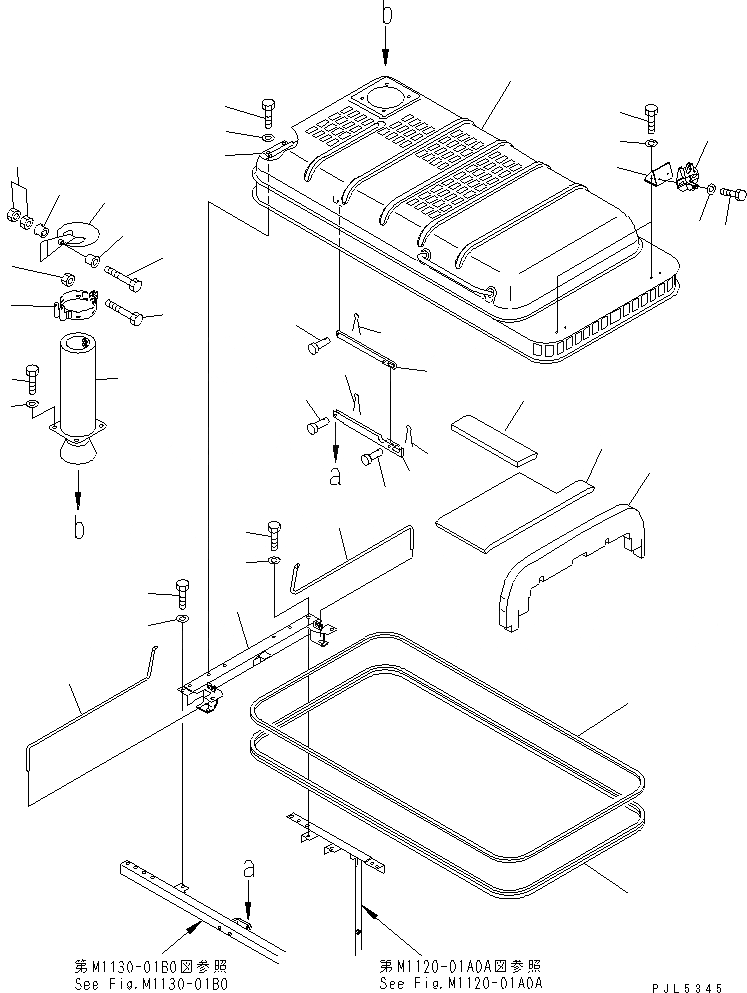 b

a

b

a

第M1130-01B0図参照
See Fig.M1130-01B0

第M1120-01A0A図参照
See Fig.M1120-01A0A

PJL5345