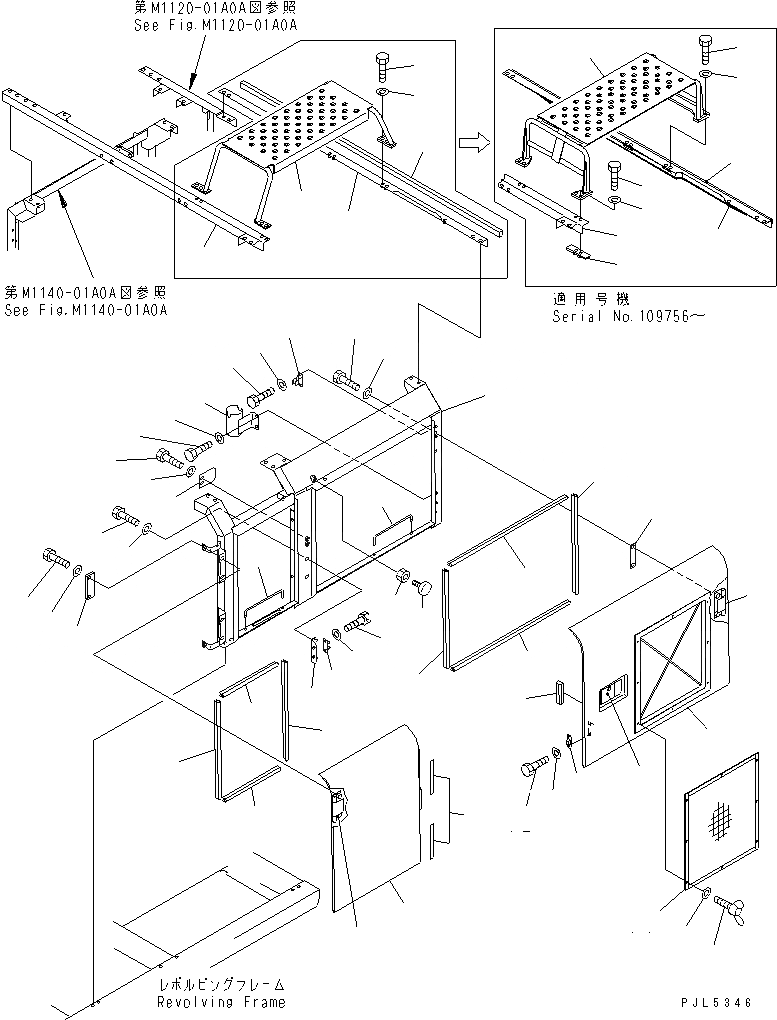 第M1120-01A0A図参照
See Fig.M1120-01A0A

第M1140-01A0A図参照
See Fig.M1140-01A0A

適用号機
Serial No.109756～

レボルビングフレーム
Revolving Frame

PJL5346