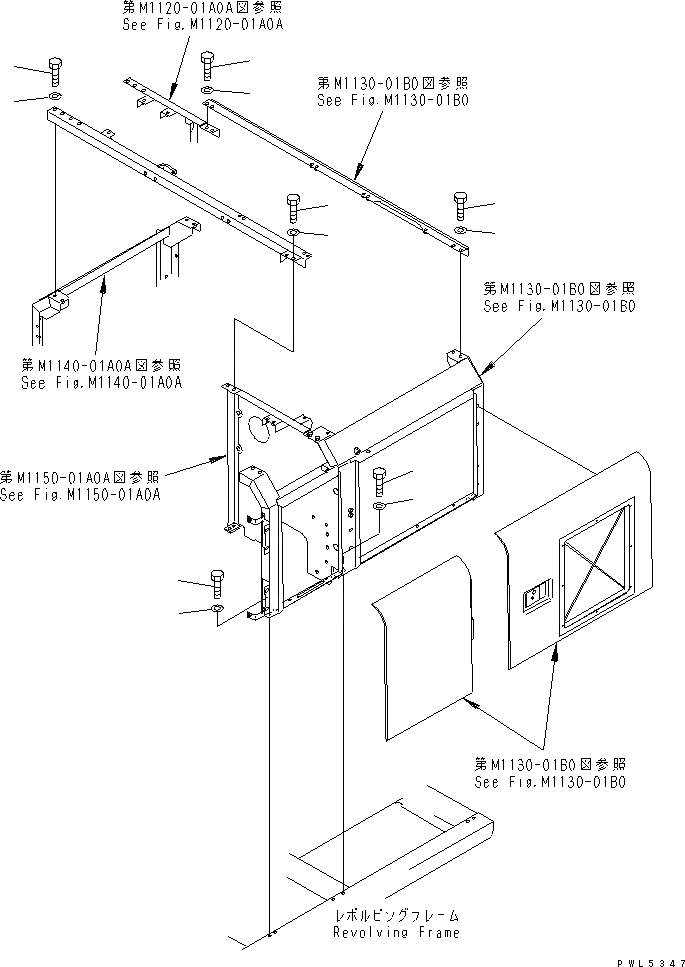 第M1120-01A0A図参照
See Fig.M1120-01A0A

第M1130-01B0図参照
See Fig.M1130-01B0

第M1130-01B0図参照
See Fig.M1130-01B0

第M1140-01A0A図参照
See Fig.M1140-01A0A

第M1150-01A0A図参照
See Fig.M1150-01A0A

第M1130-01B0図参照
See Fig.M1130-01B0

レボルビングフレーム
Revolving Frame

PWL5347