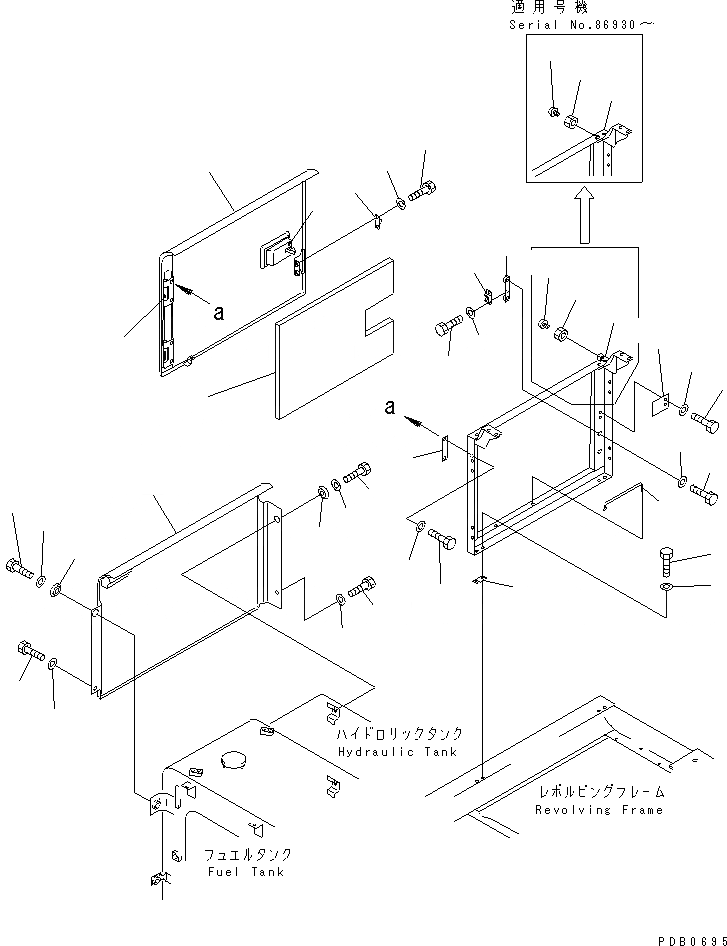 適用号機
Serial No.86930～

a

a

ハイドロリックタンク
Hydraulic Tank

レボルビングフレーム
Revolving Frame

フュエルタンク
Fuel Tank

PDB0695