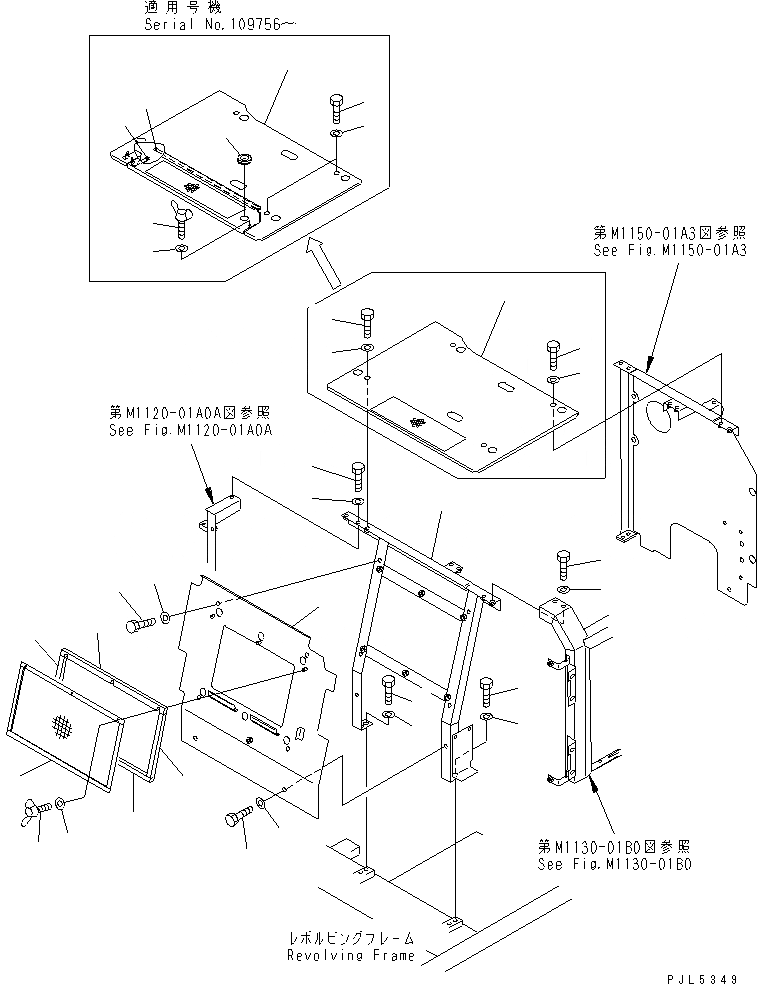 適用号機
Serial No.109756～

第M1150-01A3図参照
See Fig.M1150-01A3

第M1120-01A0A図参照
See Fig.M1120-01A0A

第M1130-01B0図参照
See Fig.M1130-01B0

レボルビングフレーム
Revolving Frame

PJL5349