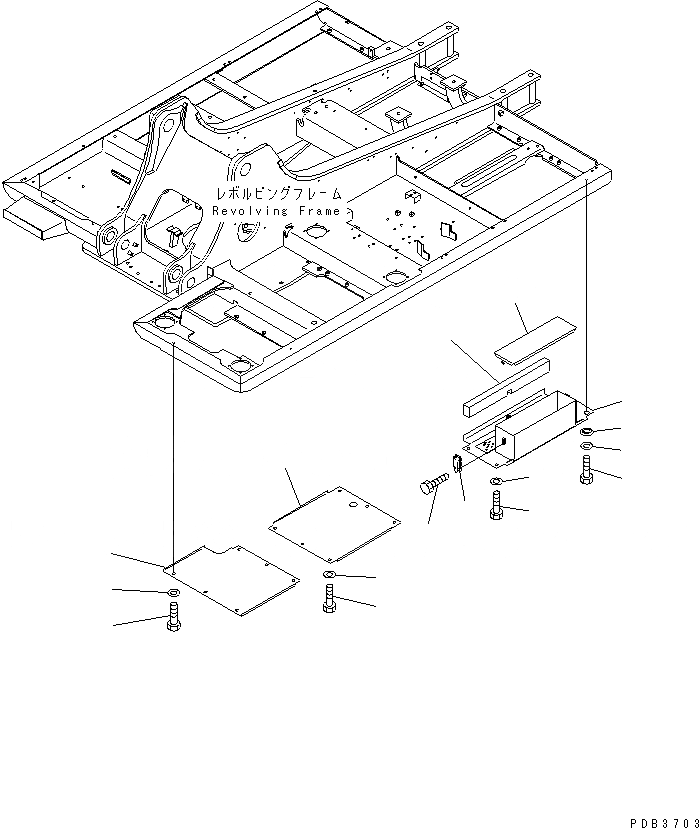 レボルビングフレーム
Revolving Frame

PDB3703