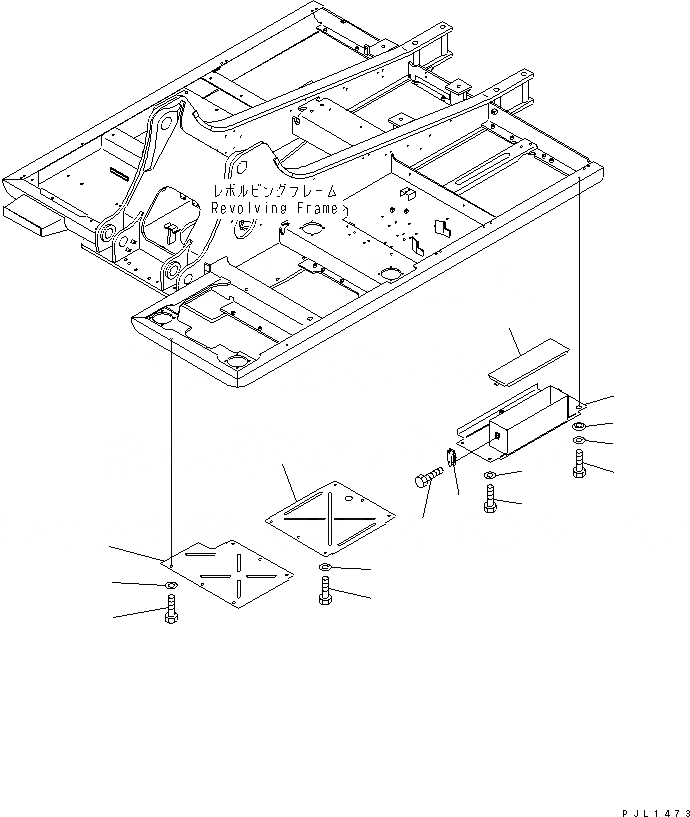 レボルビングフレーム
Revolving Frame

PJL1473