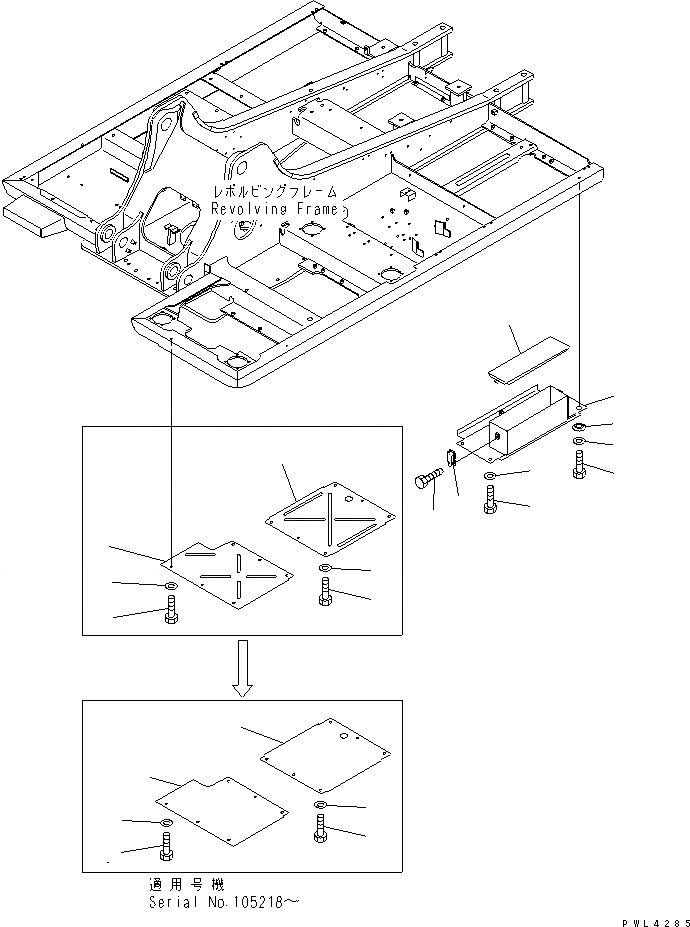 レボルビングフレーム
Revolving Frame

適用号機
Serial No.105218～

PWL4285