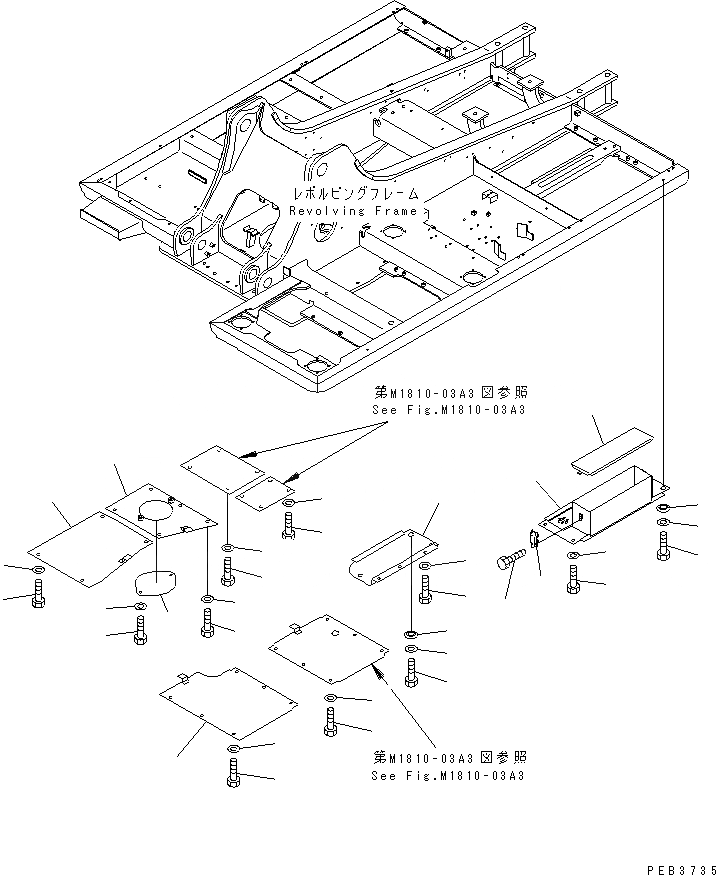 レボルビングフレーム
Revolving Frame

第M1810-03A3図参照
See Fig.M1810-03A3

第M1810-03A3図参照
See Fig.M1810-03A3

PEB3735