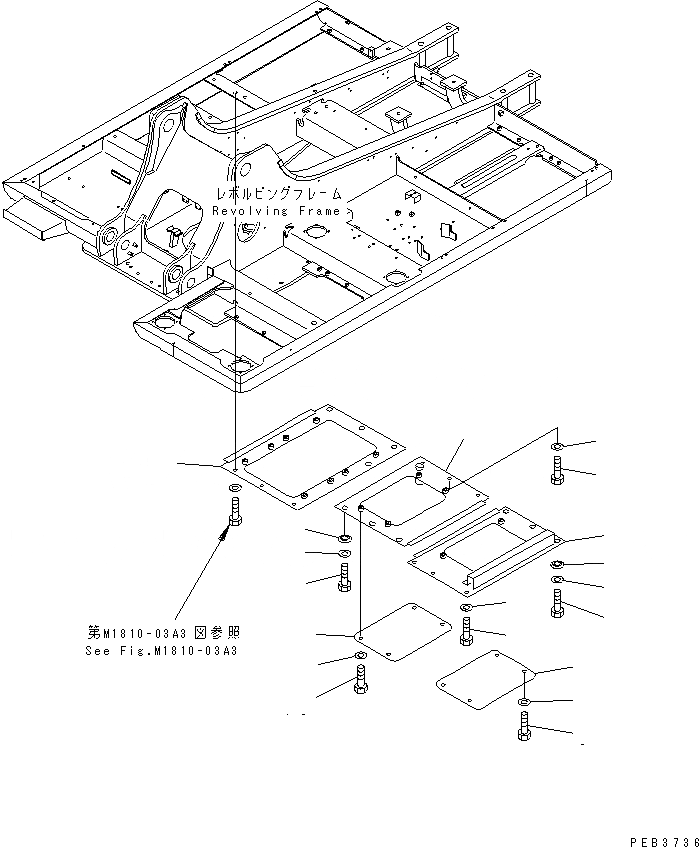 レボルビングフレーム
Revolving Frame

第M1810-03A3 図参照
See Fig.M1810-03A3

PEB3736