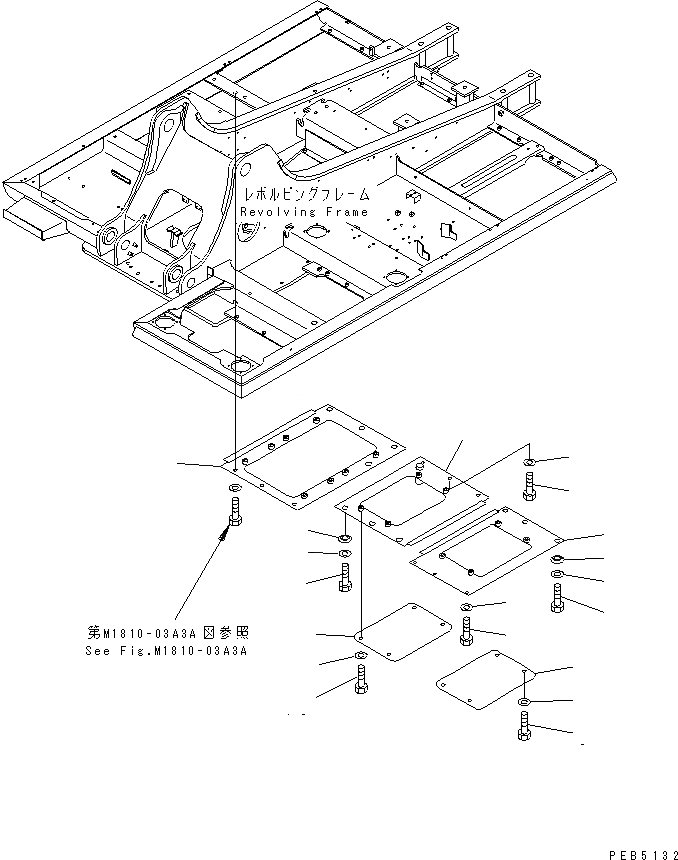 レボルビングフレーム
Revolving Frame

第M1810-03A3A 図参照
See Fig.M1810-03A3A

PEB5132