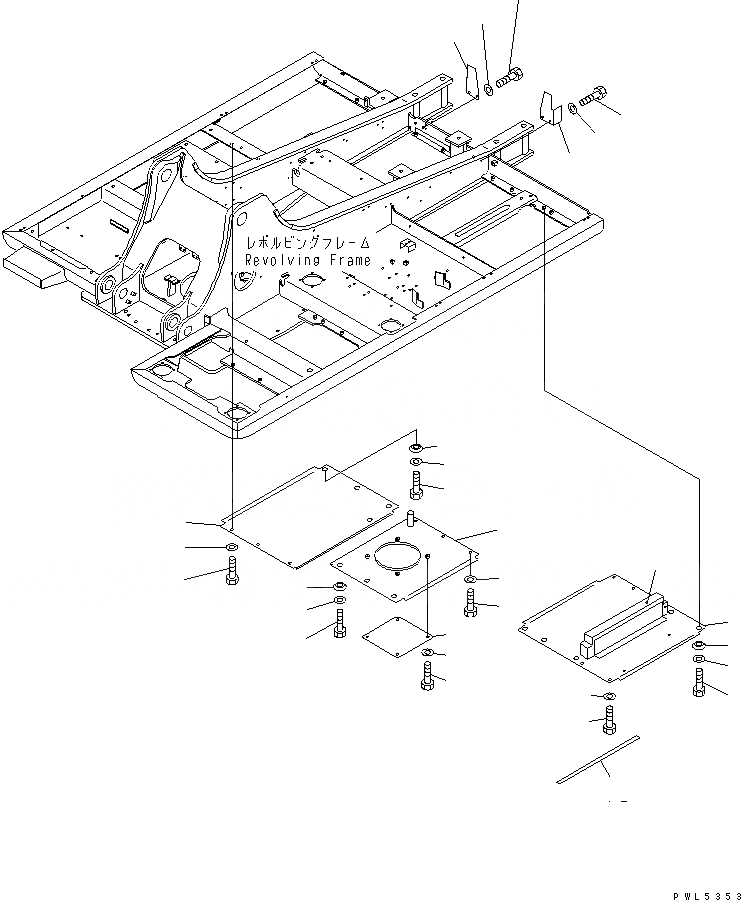 レボルビングフレーム
Revolving Frame

PWL5353