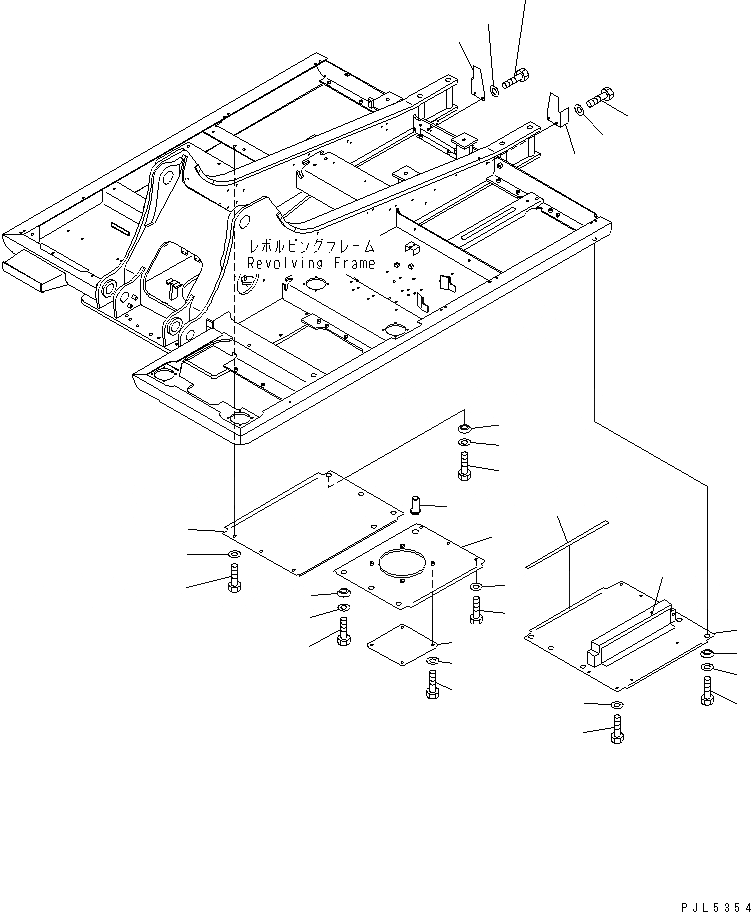 レボルビングフレーム
Revolving Frame

PJL5354