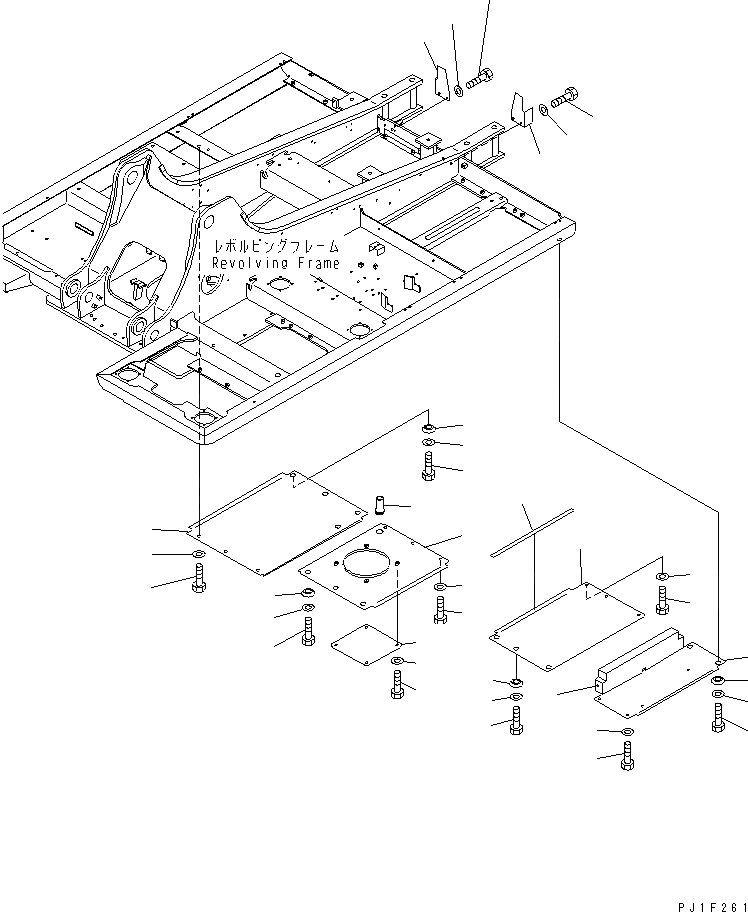 レボルビングフレーム
Revolving Frame

PJ1F261