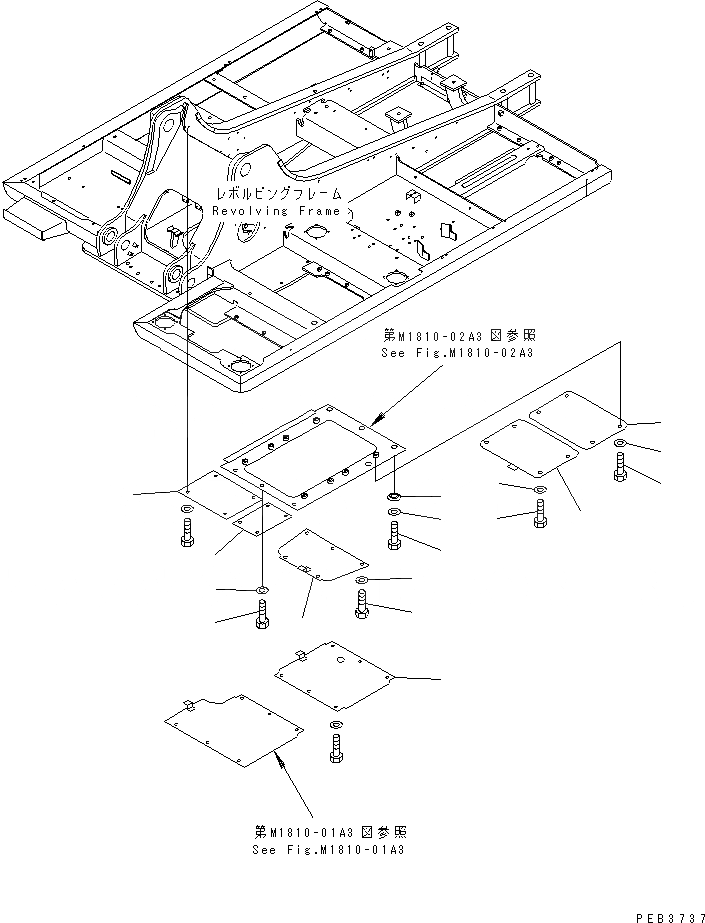 レボルビングフレーム
Revolving Frame

第M1810-02A3 図参照
See Fig.M1810-02A3

第M1810-01A3 図参照
See Fig.M1810-01A3

PEB3737