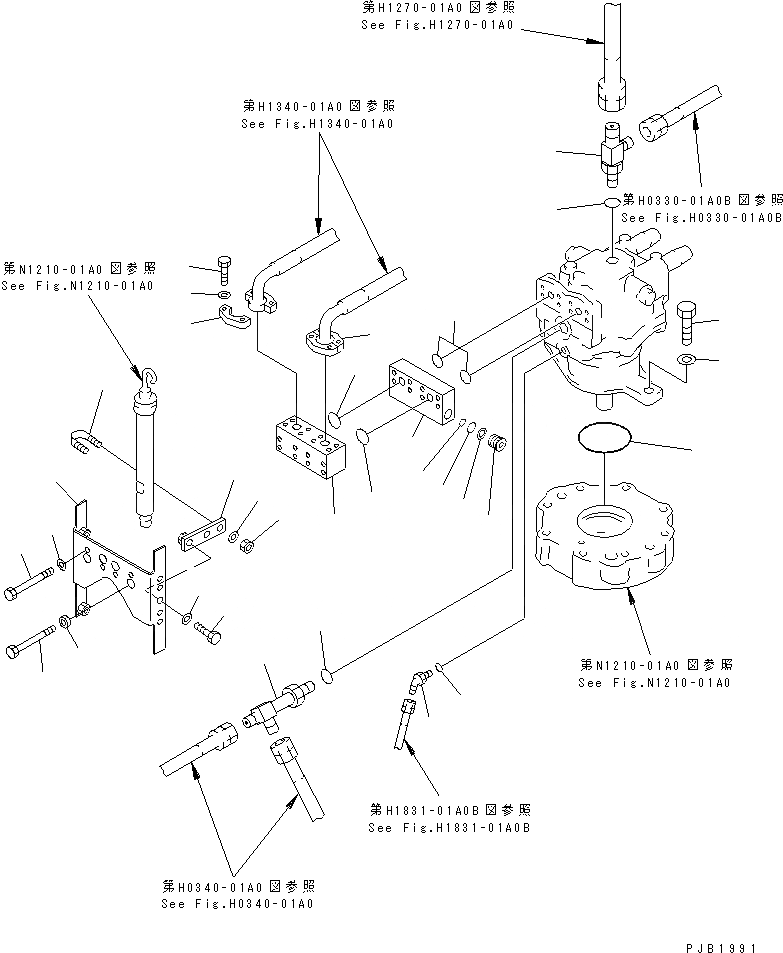 第H1270-01A0図参照
See Fig.H1270-01A0

第H1340-01A0図参照
See Fig.H1340-01A0

第H0330-01A0B図参照
See Fig.H0330-01A0B

第N1210-01A0図参照
See Fig.N1210-01A0

第N1210-01A0図参照
See Fig.N1210-01A0

第H1831-01A0B図参照
See Fig.H1831-01A0B

第H0340-01A0図参照
See Fig.H0340-01A0

PJB1991