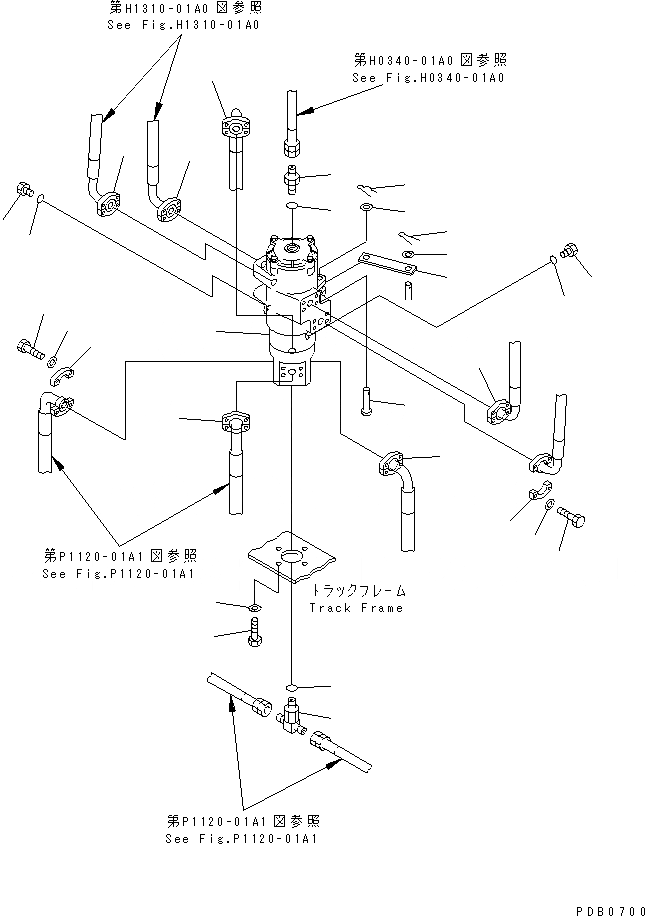 第H1310-01A0 図参照
See Fig.H1310-01A0

第H0340-01A0 図参照
See Fig.H0340-01A0

第P1120-01A1 図参照
See Fig.P1120-01A1

トラックフレーム
Track Frame

第P1120-01A1 図参照
See Fig.P1120-01A1

PDB0700