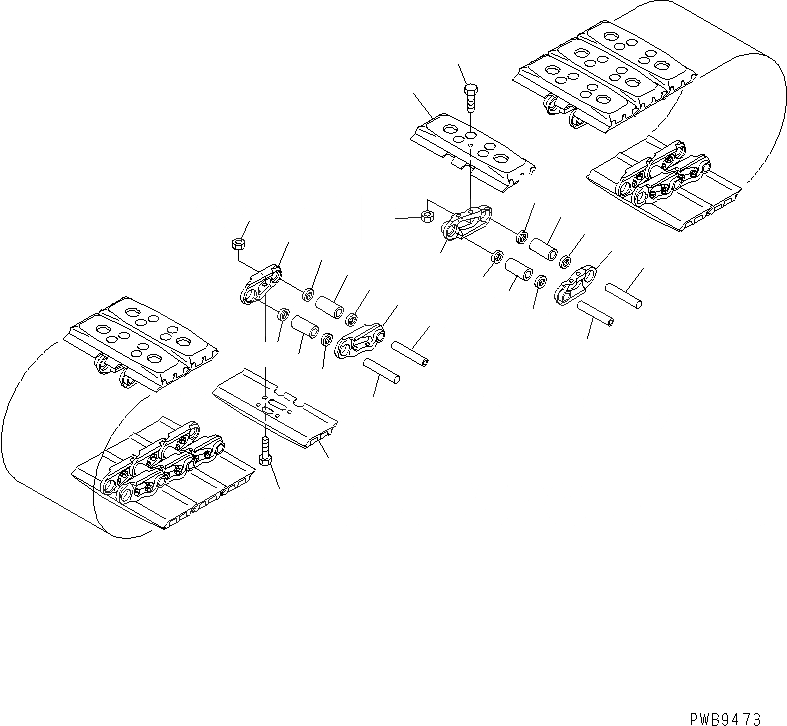 PWB9473