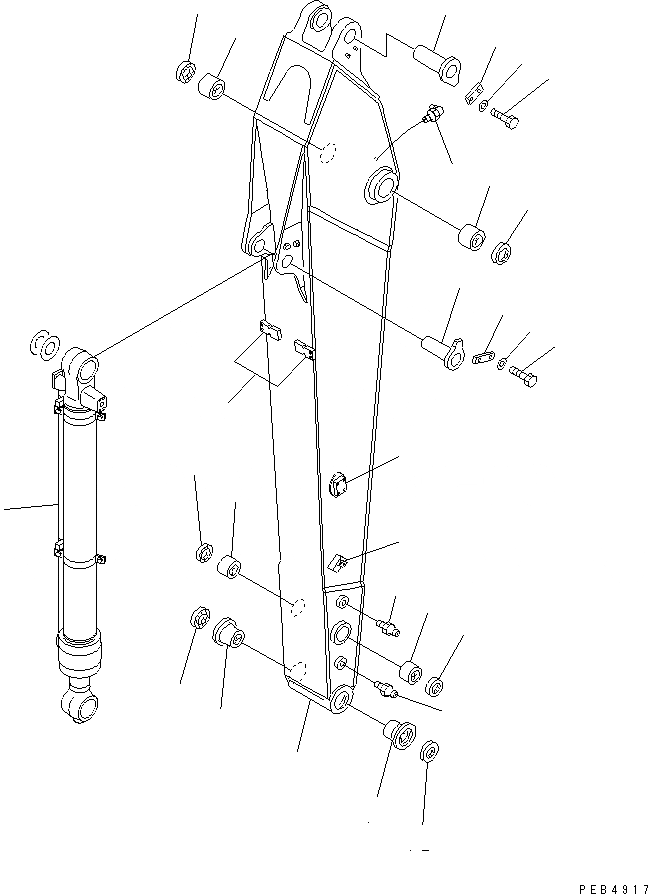 PEB4917