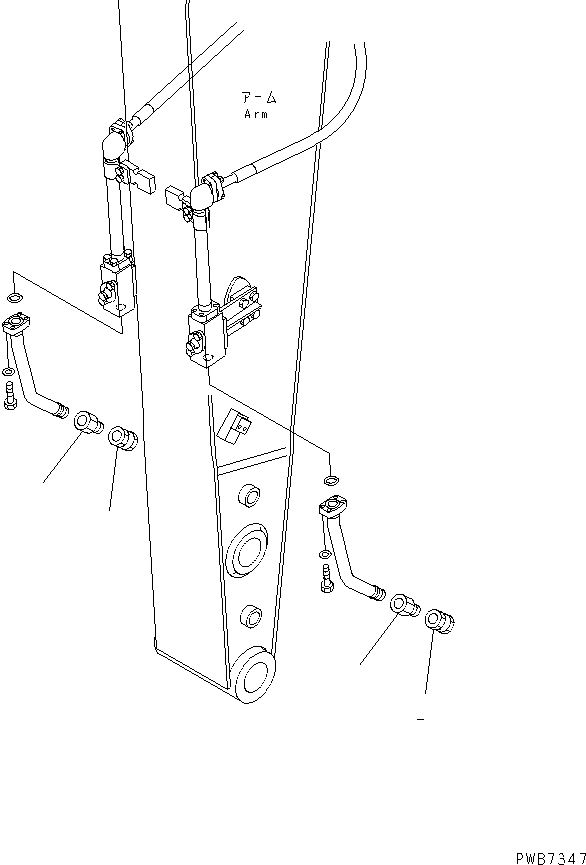 アーム
Arm

PWB7347