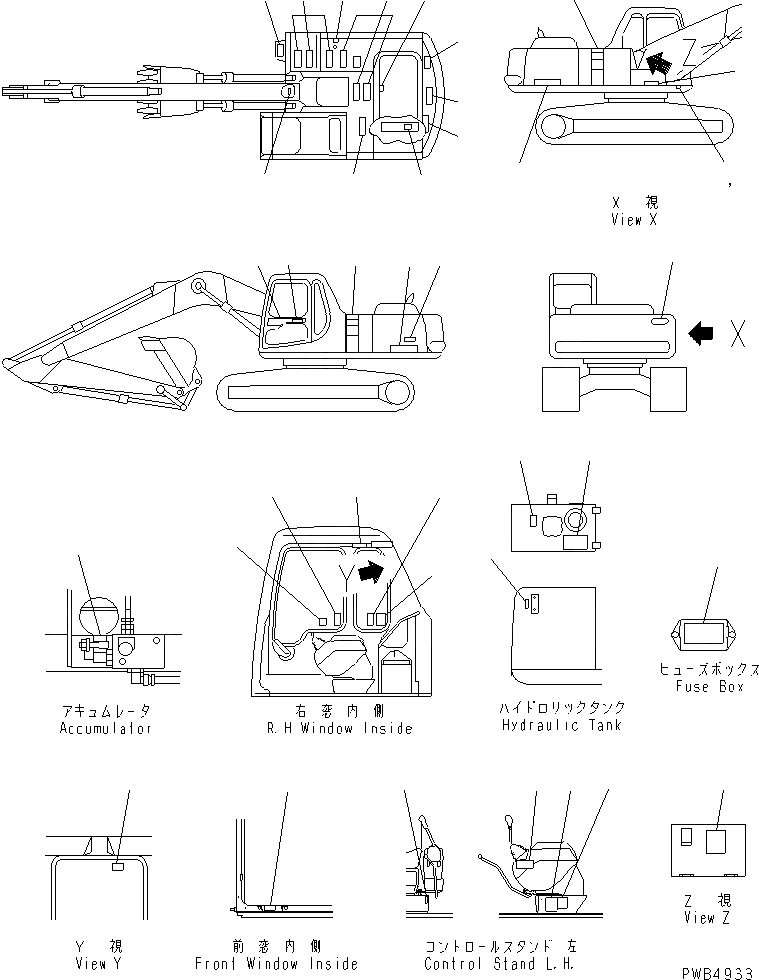 Z

X 視
View X

X

Y

アキュムレータ
Accumulator

右 窓 内 側
R.H Window Inside

ハイドロリックタンク
Hydraulic Tank

ヒューズボックス
Fuse Box

Y 視
View Y

前 窓 内 側
Front Window Inside

コントロールスタンド 左
Control Stand L.H.

Z 視
View Z

PWB4933