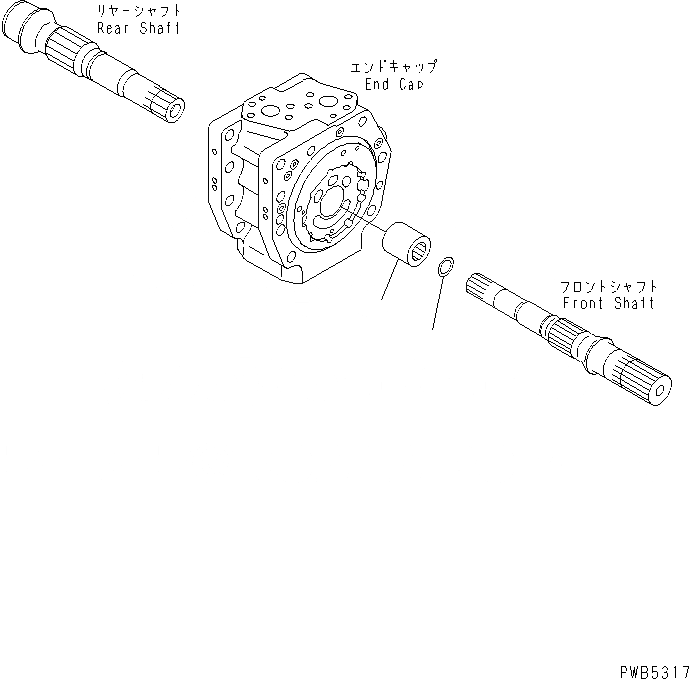 リヤーシャフト
Rear Shaft

エンドキャップ
End Cap

フロントシャフト
Front Shaft

PWB5317