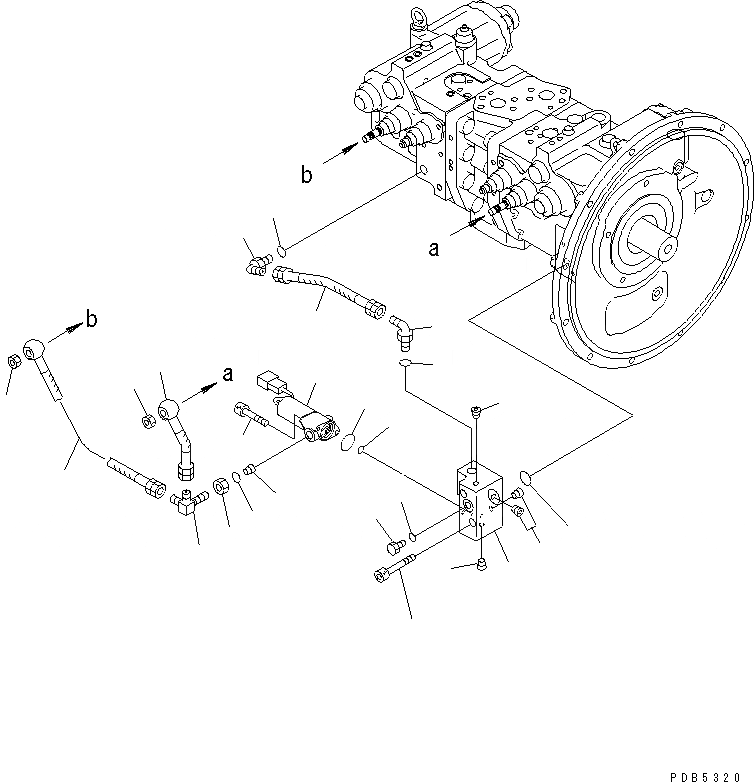 b

a

b

a

PDB5320