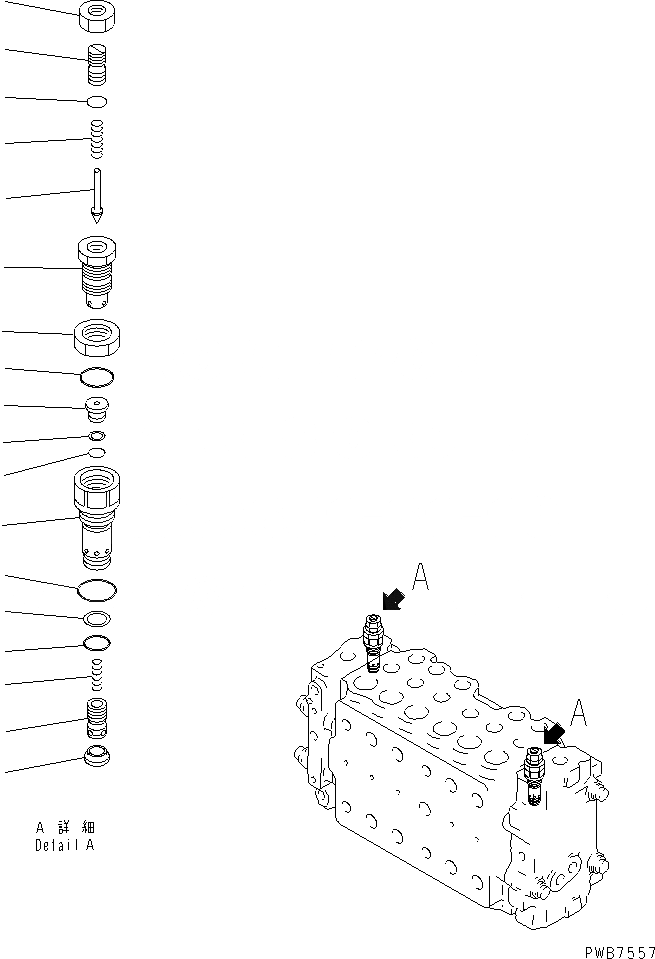 A
A
A 詳細
Detail A
PWB7557